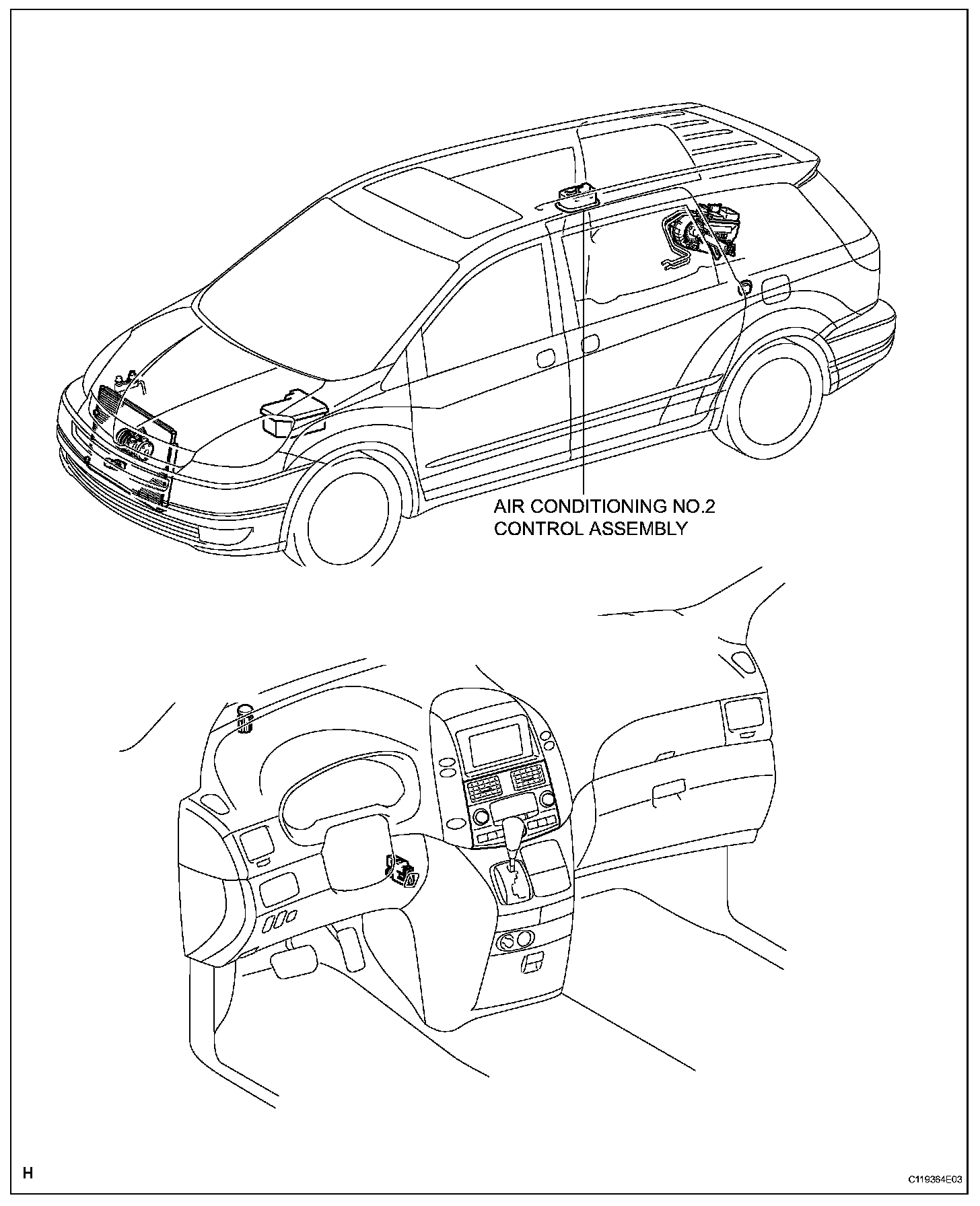 AIR CONDITIONING NO.2 CONTROL ASSEMBLY

H

C119364E03