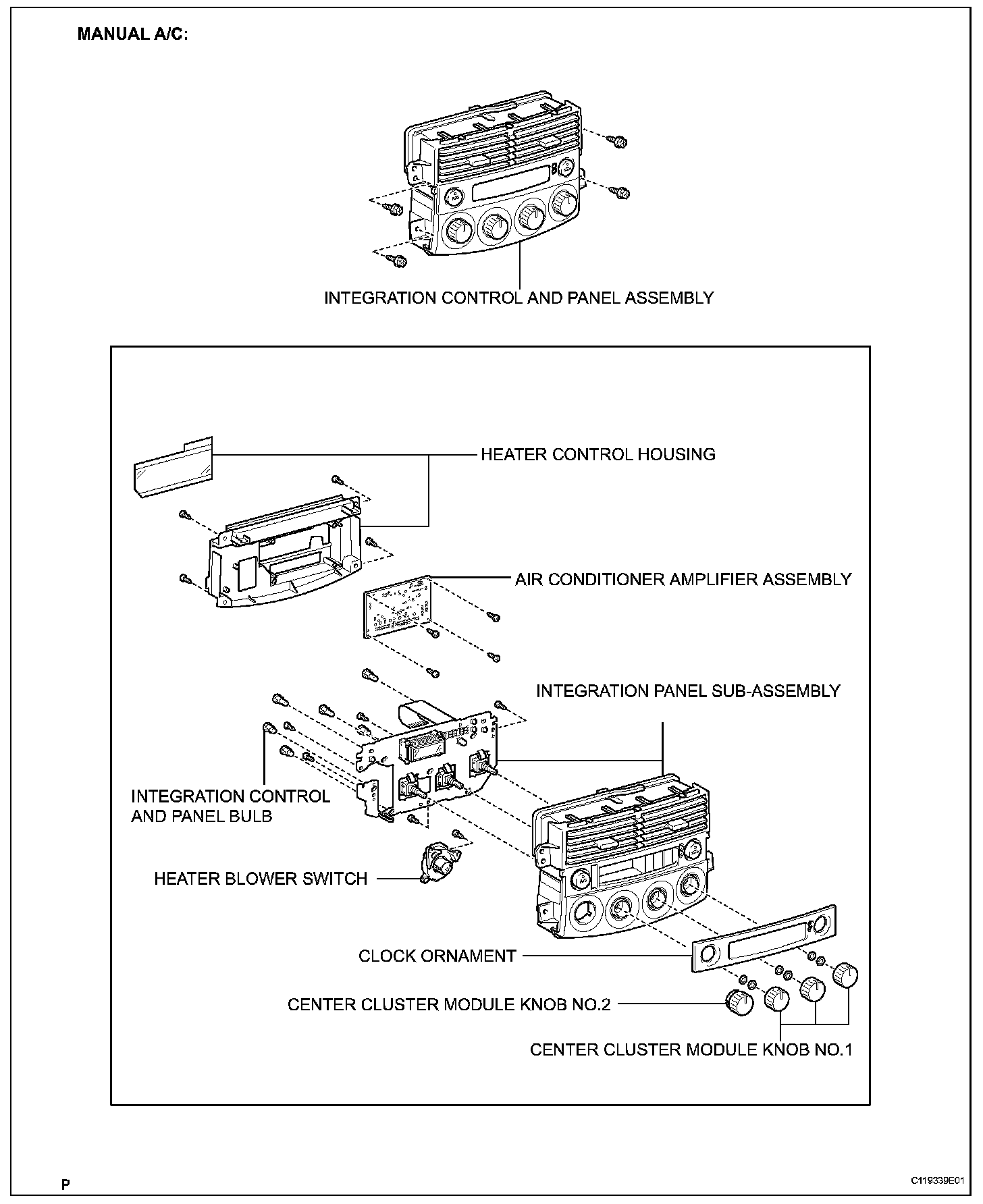 MANUAL A/C:

INTEGRATION CONTROL AND PANEL ASSEMBLY

HEATER CONTROL HOUSING

AIR CONDITIONER AMPLIFIER ASSEMBLY

INTEGRATION PANEL SUB-ASSEMBLY

INTEGRATION CONTROL AND PANEL BULB

HEATER BLOWER SWITCH

CLOCK ORNAMENT

CENTER CLUSTER MODULE KNOB NO.2

CENTER CLUSTER MODULE KNOB NO.1

P

C119339E01