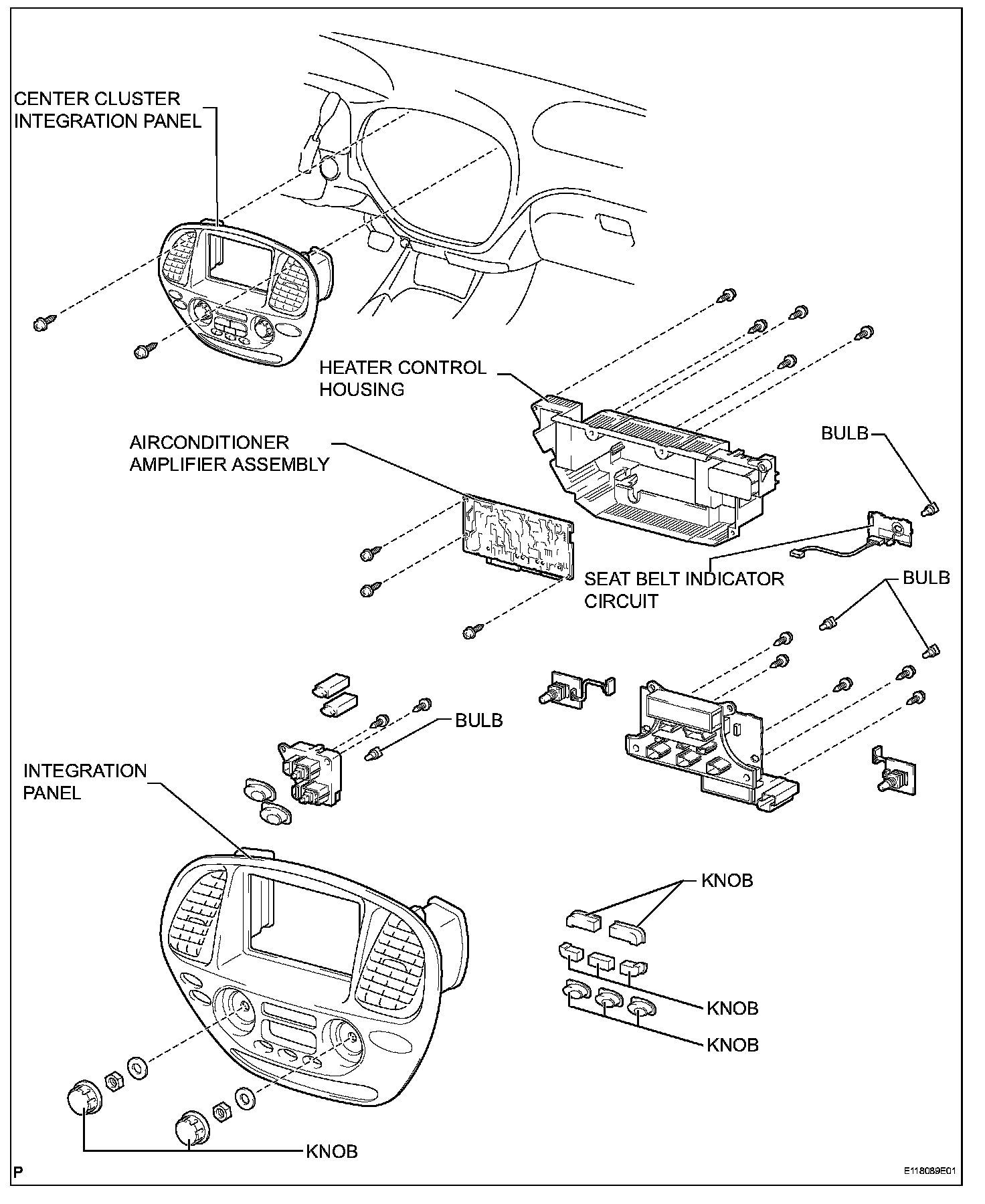 CENTER CLUSTER INTEGRATION PANEL

HEATER CONTROL HOUSING

AIRCONDITIONER AMPLIFIER ASSEMBLY

BULB

SEAT BELT INDICATOR CIRCUIT

BULB

BULB

INTEGRATION PANEL

KNOB

KNOB

KNOB

KNOB

P

E118089E01