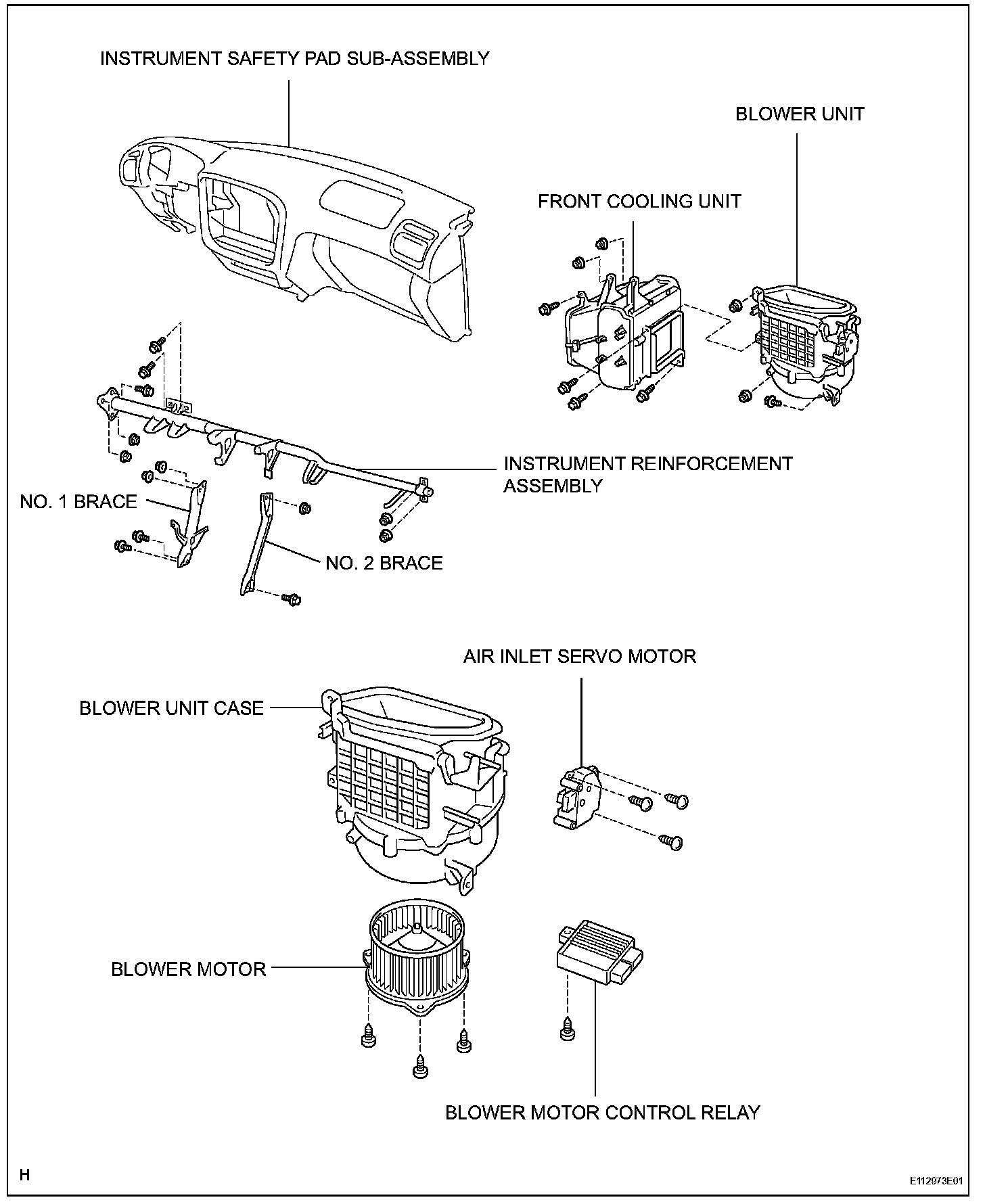 INSTRUMENT SAFETY PAD SUB-ASSEMBLY

BLOWER UNIT

FRONT COOLING UNIT

INSTRUMENT REINFORCEMENT ASSEMBLY

NO. 1 BRACE

NO. 2 BRACE

AIR INLET SERVO MOTOR

BLOWER UNIT CASE

BLOWER MOTOR

BLOWER MOTOR CONTROL RELAY

H

E112973E01