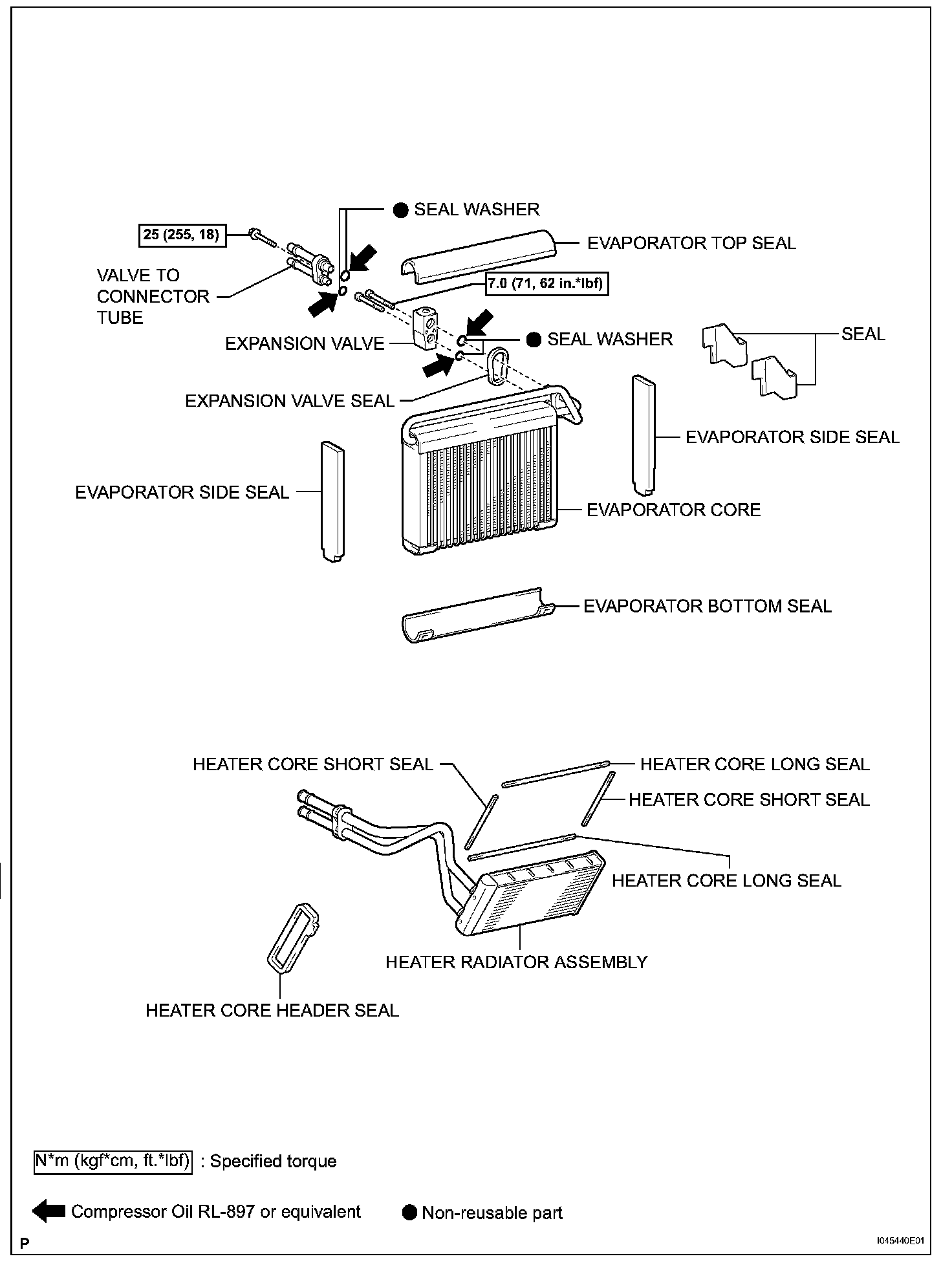 ● SEAL WASHER

25 (255, 18)

EVAPORATOR TOP SEAL

VALVE TO CONNECTOR TUBE

7.0 (71, 62 in.*lbf)

EXPANSION VALVE

● SEAL WASHER

SEAL

EXPANSION VALVE SEAL

EVAPORATOR SIDE SEAL

EVAPORATOR SIDE SEAL

EVAPORATOR CORE

EVAPORATOR BOTTOM SEAL

HEATER CORE SHORT SEAL

HEATER CORE LONG SEAL

HEATER CORE SHORT SEAL

HEATER CORE LONG SEAL

HEATER RADIATOR ASSEMBLY

HEATER CORE HEADER SEAL

N*m (kgf*cm, ft.*lbf) : Specified torque

Compressor Oil RL-897 or equivalent

● Non-reusable part

P

I045440E01