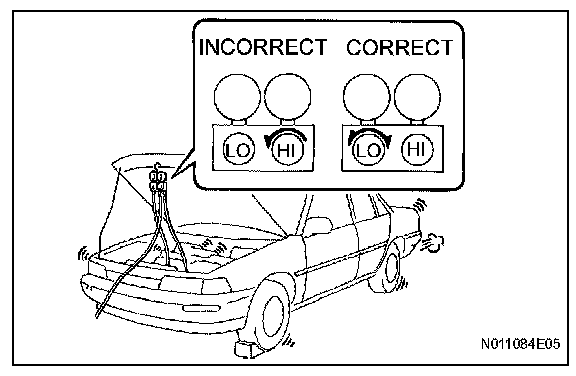 INCORRECT CORRECT

LO HI

LO HI

N011084E05