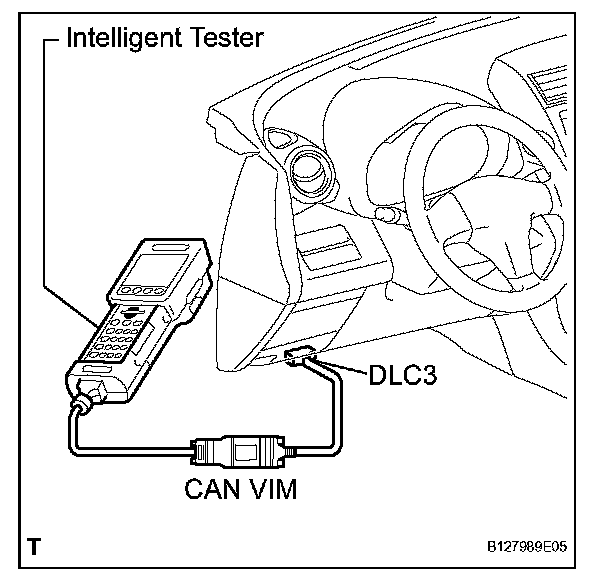 Intelligent Tester

DLC3

CAN VIM

T

B127989E05