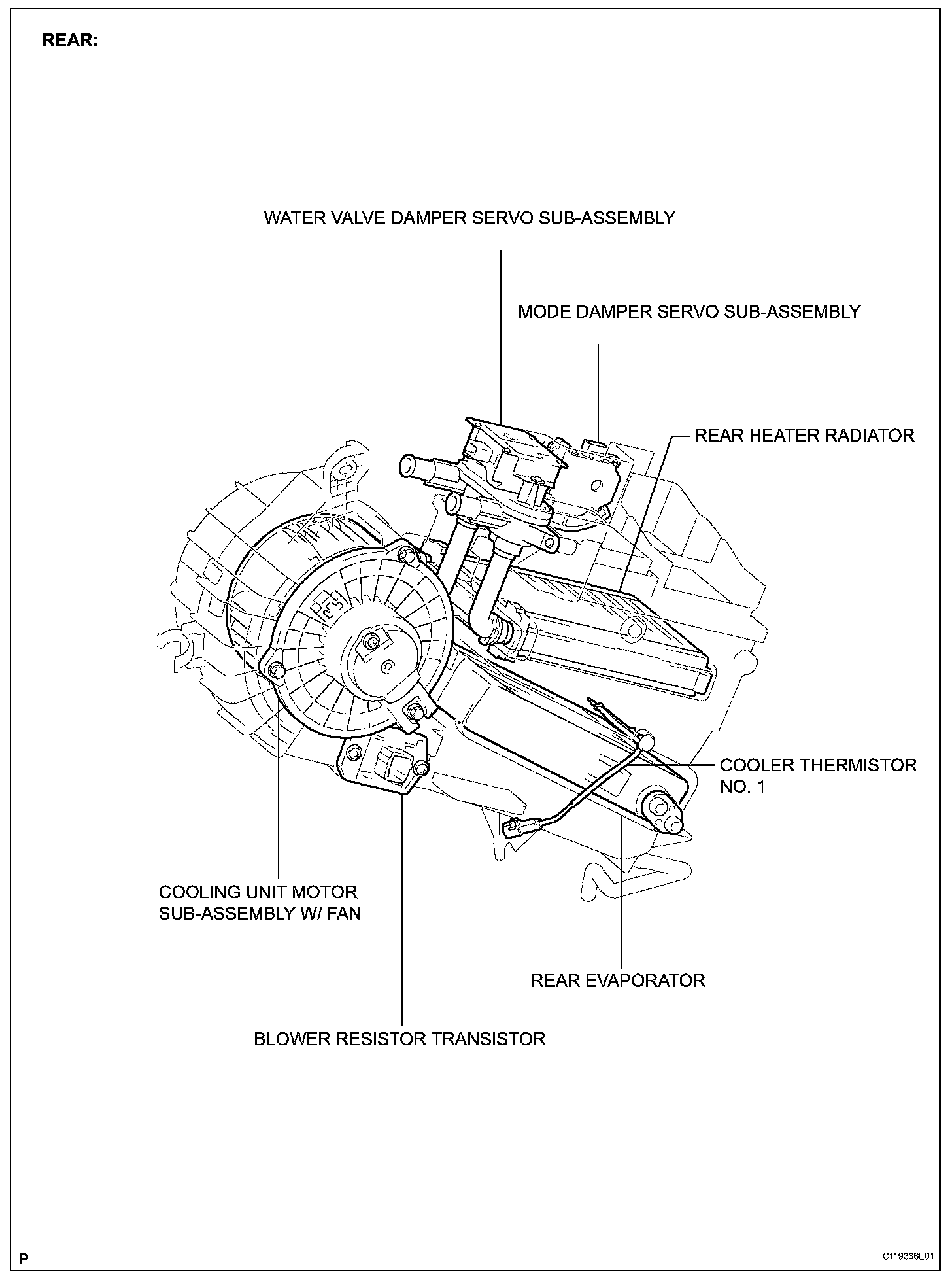 REAR:

WATER VALVE DAMPER SERVO SUB-ASSEMBLY

MODE DAMPER SERVO SUB-ASSEMBLY

REAR HEATER RADIATOR

COOLER THERMISTOR NO. 1

COOLING UNIT MOTOR SUB-ASSEMBLY W/ FAN

REAR EVAPORATOR

BLOWER RESISTOR TRANSISTOR

P

C119366E01