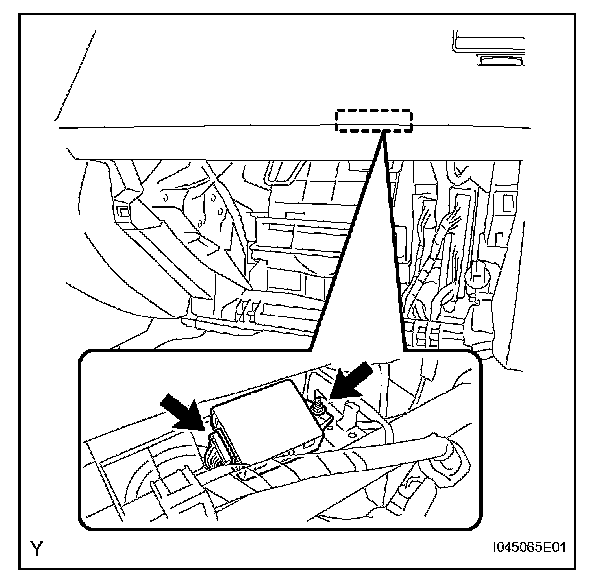 Y

I045065E01