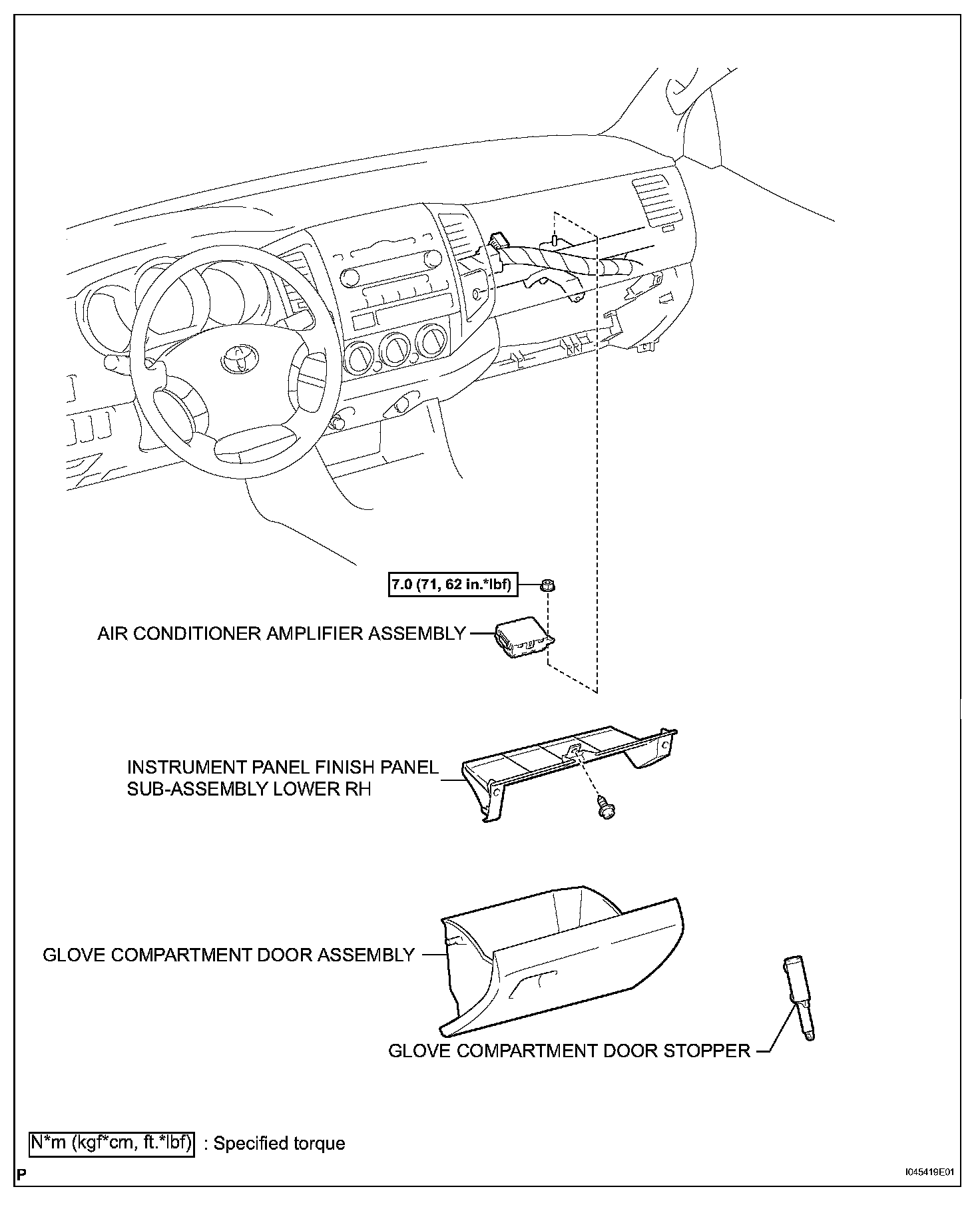 7.0 (71, 62 in.*lbf)

AIR CONDITIONER AMPLIFIER ASSEMBLY

INSTRUMENT PANEL FINISH PANEL SUB-ASSEMBLY LOWER RH

GLOVE COMPARTMENT DOOR ASSEMBLY

GLOVE COMPARTMENT DOOR STOPPER

N*m (kgf*cm, ft.*lbf) : Specified torque

P

I045419E01