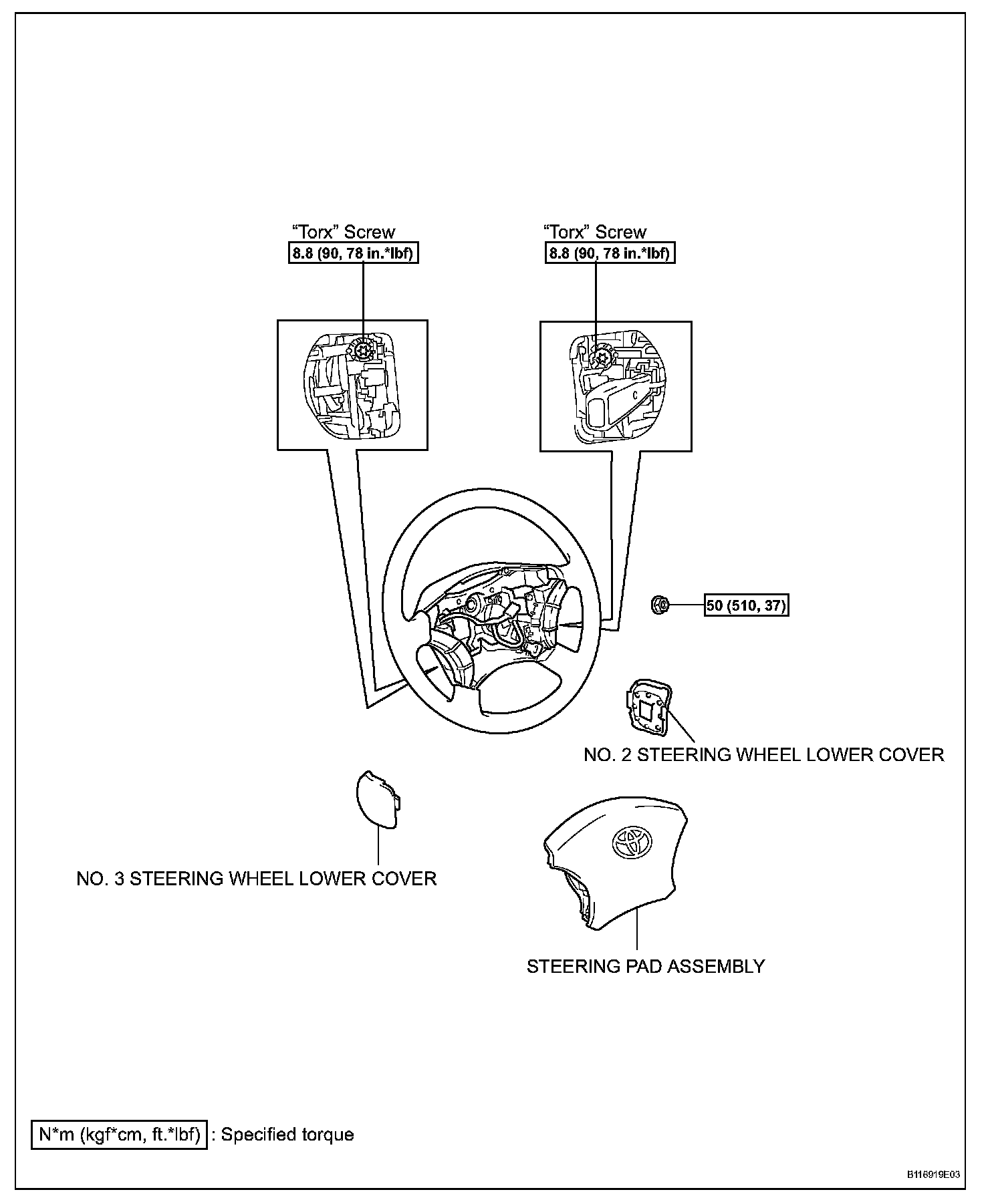 “Torx” Screw
8.8 (90, 78 in.*lbf)

“Torx” Screw
8.8 (90, 78 in.*lbf)

50 (510, 37)

NO. 2 STEERING WHEEL LOWER COVER

NO. 3 STEERING WHEEL LOWER COVER

STEERING PAD ASSEMBLY

N*m (kgf*cm, ft.*lbf) : Specified torque

B116919E03