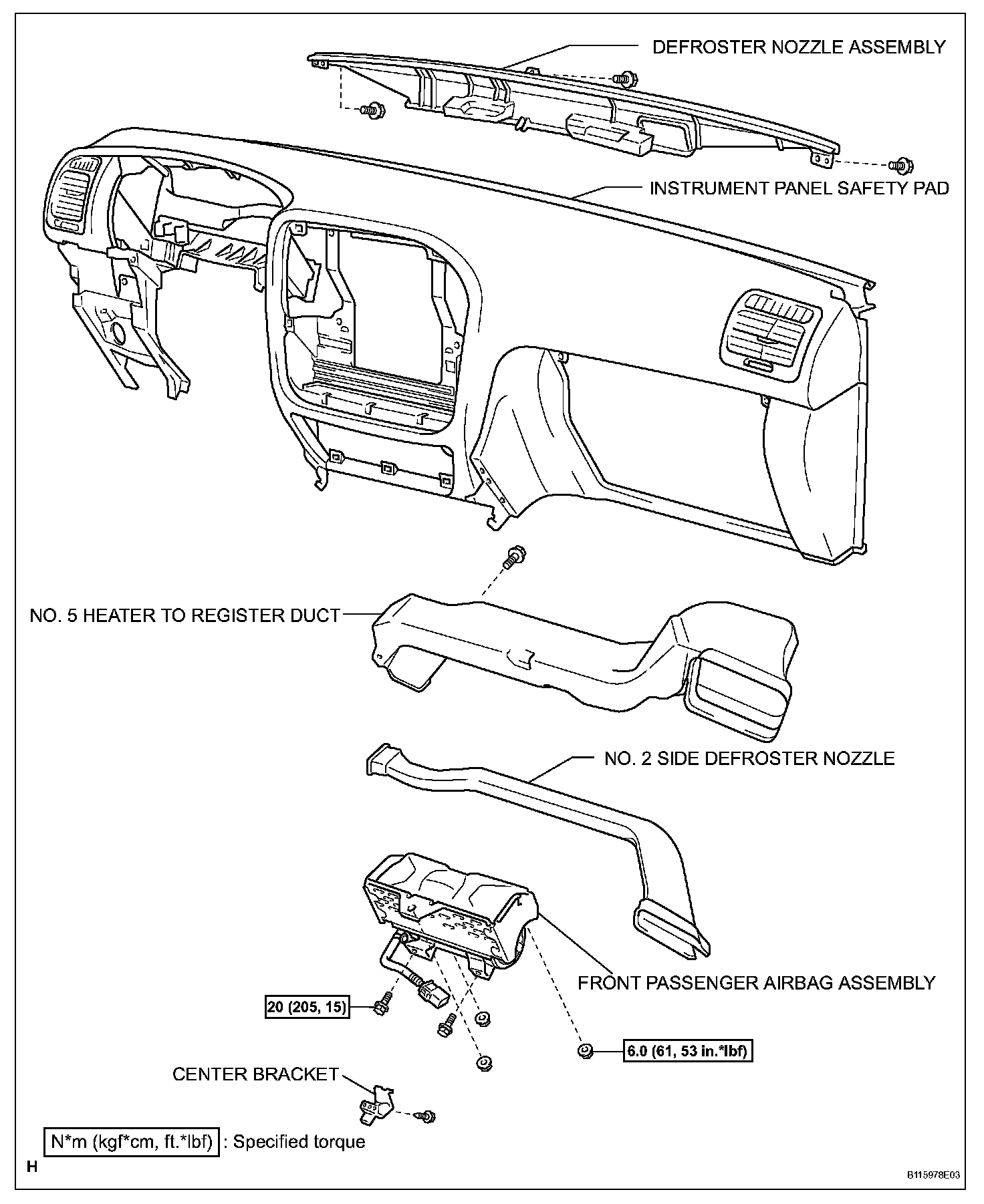 DEFROSTER NOZZLE ASSEMBLY

INSTRUMENT PANEL SAFETY PAD

NO. 5 HEATER TO REGISTER DUCT

NO. 2 SIDE DEFROSTER NOZZLE

FRONT PASSENGER AIRBAG ASSEMBLY

20 (205, 15)

6.0 (61, 53 in.*lbf)

CENTER BRACKET

N*m (kgf*cm, ft.*lbf) : Specified torque

H

B115978E03