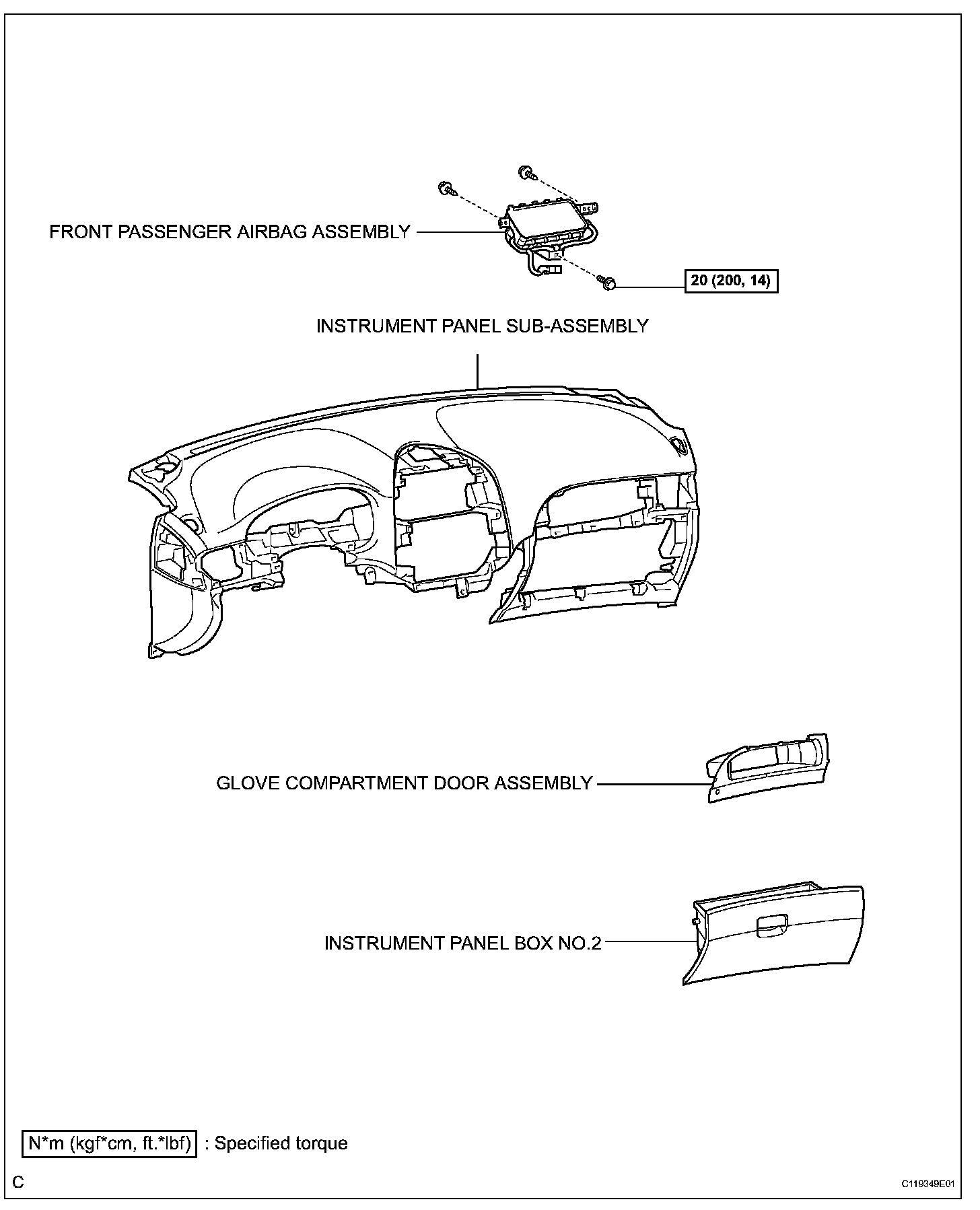 FRONT PASSENGER AIRBAG ASSEMBLY

20 (200, 14)

INSTRUMENT PANEL SUB-ASSEMBLY

GLOVE COMPARTMENT DOOR ASSEMBLY

INSTRUMENT PANEL BOX NO.2

N*m (kgf*cm, ft.*lbf) : Specified torque

C

C119349E01