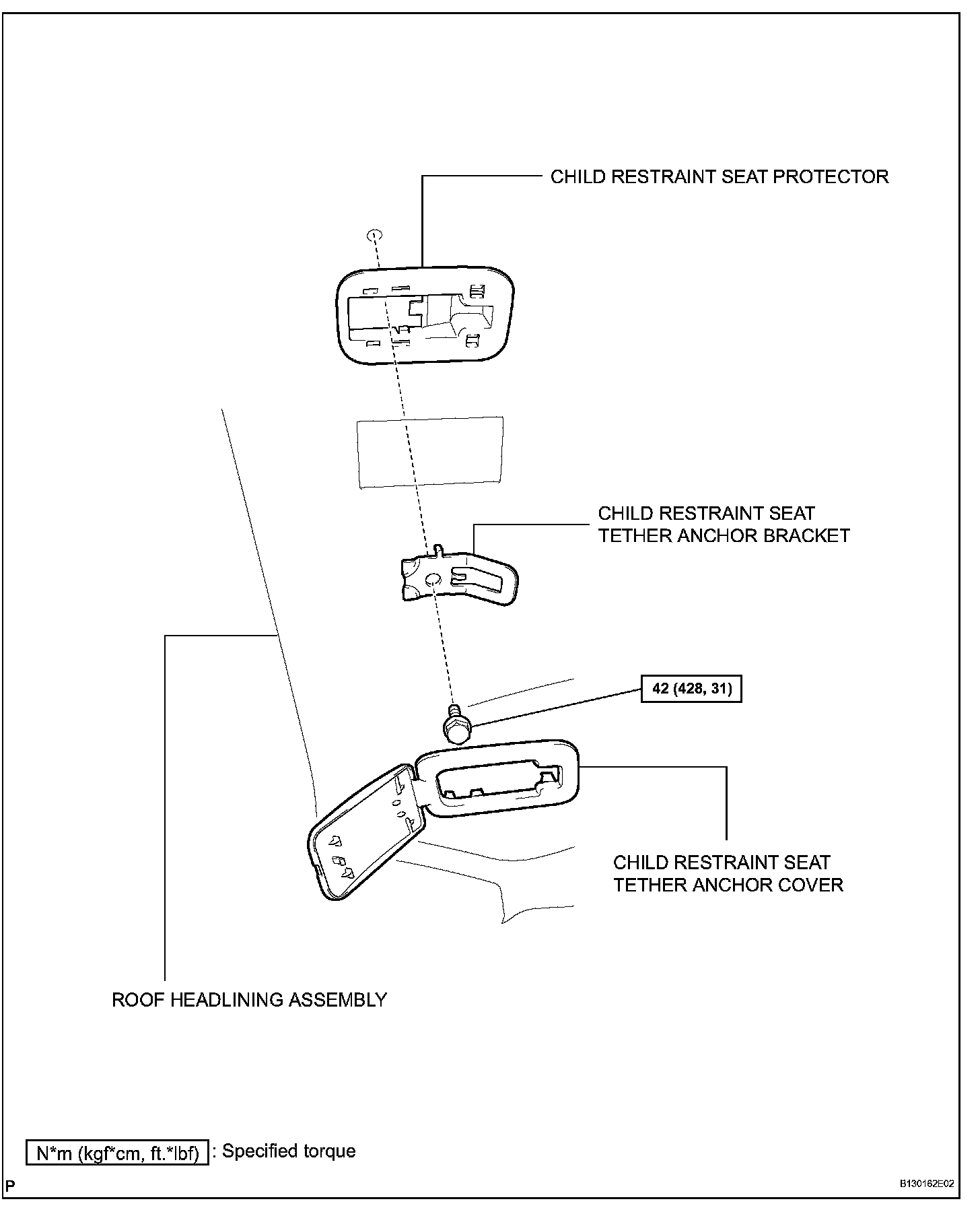 CHILD RESTRAINT SEAT PROTECTOR

CHILD RESTRAINT SEAT TETHER ANCHOR BRACKET

42 (428, 31)

CHILD RESTRAINT SEAT TETHER ANCHOR COVER

ROOF HEADLINING ASSEMBLY

N*m (kgf*cm, ft.*lbf) : Specified torque

P

B130162E02