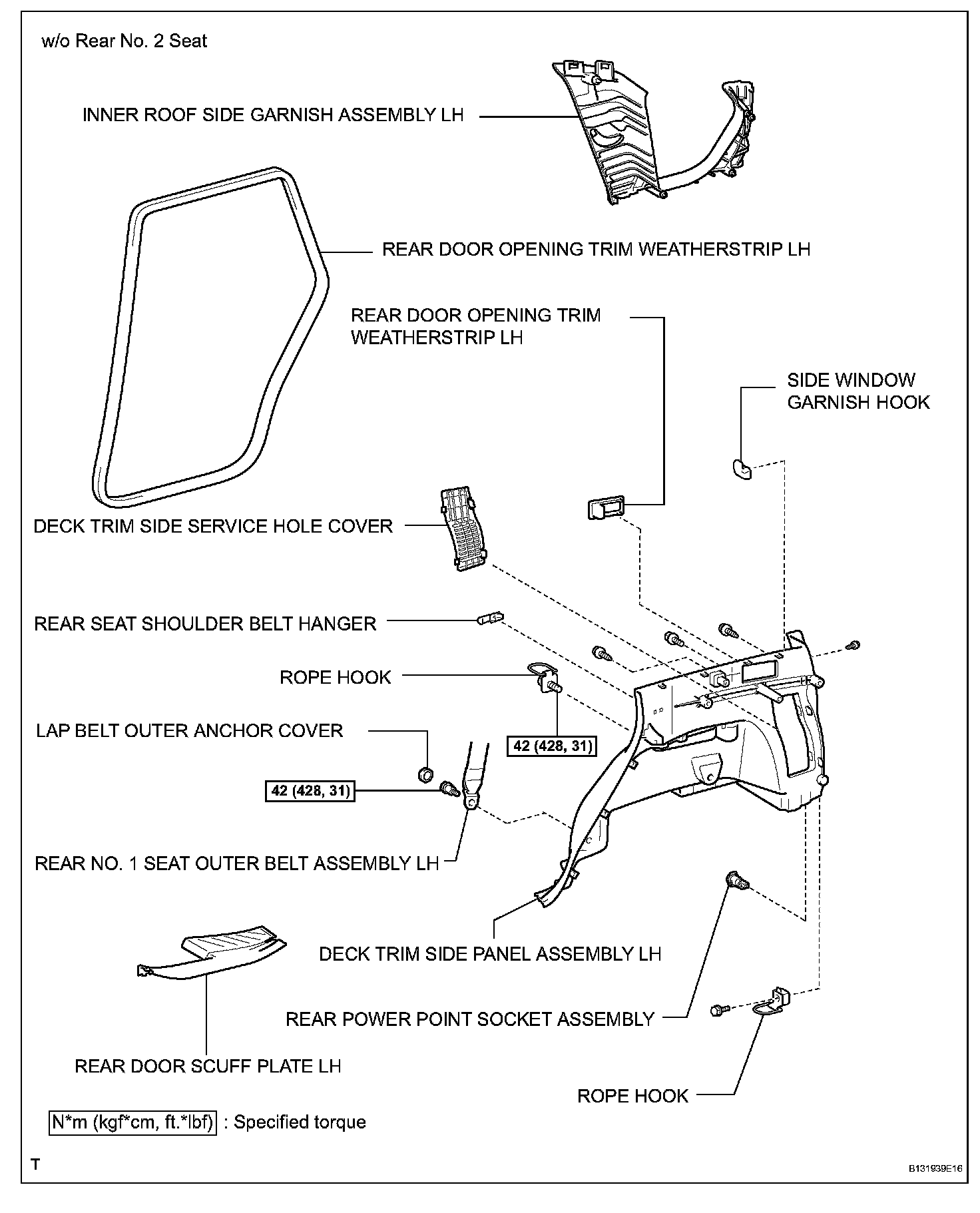 w/o Rear No. 2 Seat

INNER ROOF SIDE GARNISH ASSEMBLY LH

REAR DOOR OPENING TRIM WEATHERSTRIP LH

REAR DOOR OPENING TRIM WEATHERSTRIP LH

SIDE WINDOW GARNISH HOOK

DECK TRIM SIDE SERVICE HOLE COVER

REAR SEAT SHOULDER BELT HANGER

ROPE HOOK

LAP BELT OUTER ANCHOR COVER

42 (428, 31)

42 (428, 31)

REAR NO. 1 SEAT OUTER BELT ASSEMBLY LH

DECK TRIM SIDE PANEL ASSEMBLY LH

REAR POWER POINT SOCKET ASSEMBLY

REAR DOOR SCUFF PLATE LH

ROPE HOOK

N*m (kgf*cm, ft.*lbf) : Specified torque

T

B131939E16