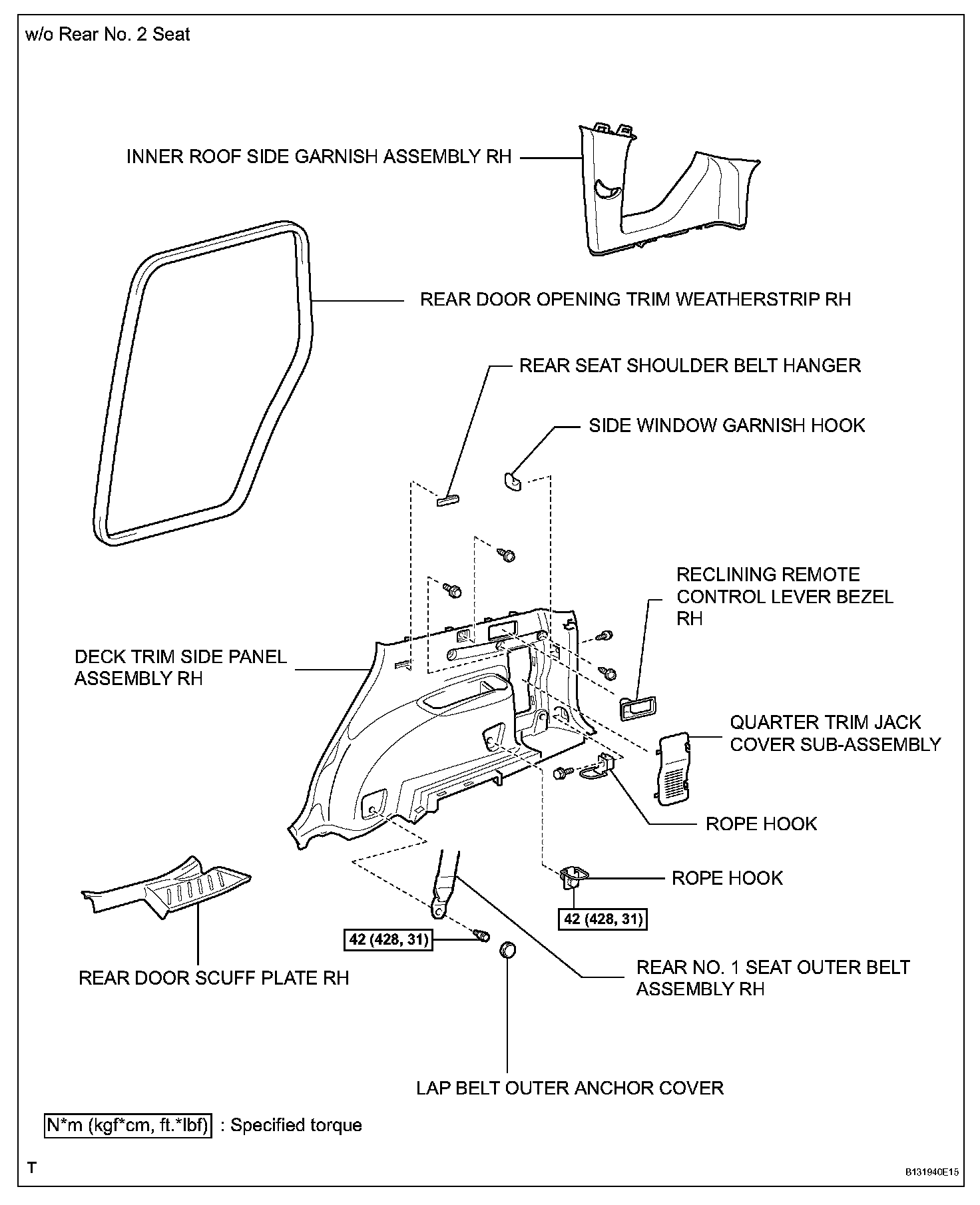 w/o Rear No. 2 Seat

INNER ROOF SIDE GARNISH ASSEMBLY RH

REAR DOOR OPENING TRIM WEATHERSTRIP RH

REAR SEAT SHOULDER BELT HANGER

SIDE WINDOW GARNISH HOOK

RECLINING REMOTE CONTROL LEVER BEZEL RH

DECK TRIM SIDE PANEL ASSEMBLY RH

QUARTER TRIM JACK COVER SUB-ASSEMBLY

ROPE HOOK

ROPE HOOK

42 (428, 31)

42 (428, 31)

REAR DOOR SCUFF PLATE RH

REAR NO. 1 SEAT OUTER BELT ASSEMBLY RH

LAP BELT OUTER ANCHOR COVER

N*m (kgf*cm, ft.*lbf) : Specified torque

T

B131940E15