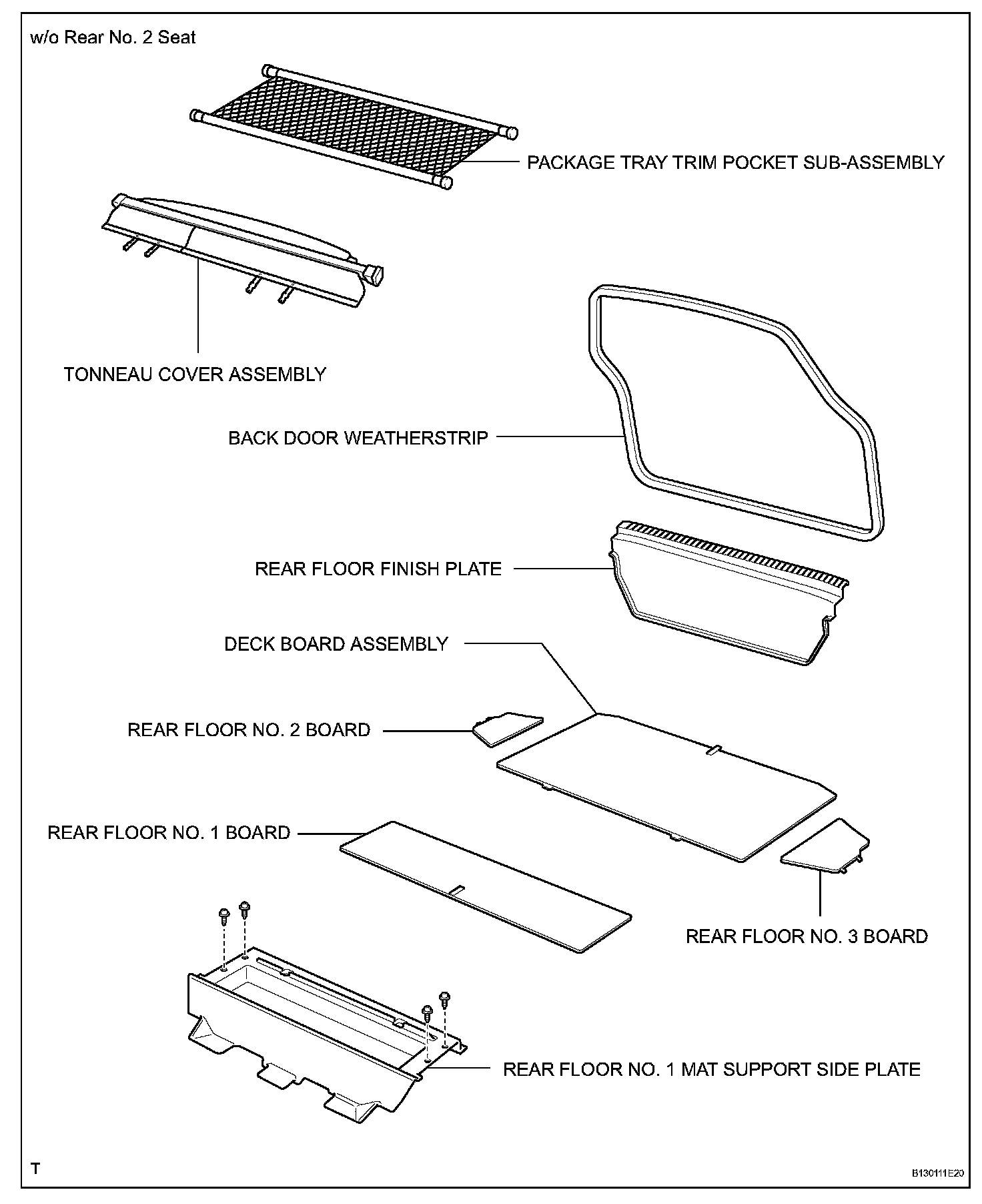 w/o Rear No. 2 Seat

PACKAGE TRAY TRIM POCKET SUB-ASSEMBLY

TONNEAU COVER ASSEMBLY

BACK DOOR WEATHERSTRIP

REAR FLOOR FINISH PLATE

DECK BOARD ASSEMBLY

REAR FLOOR NO. 2 BOARD

REAR FLOOR NO. 1 BOARD

REAR FLOOR NO. 3 BOARD

REAR FLOOR NO. 1 MAT SUPPORT SIDE PLATE

T

B130111E20