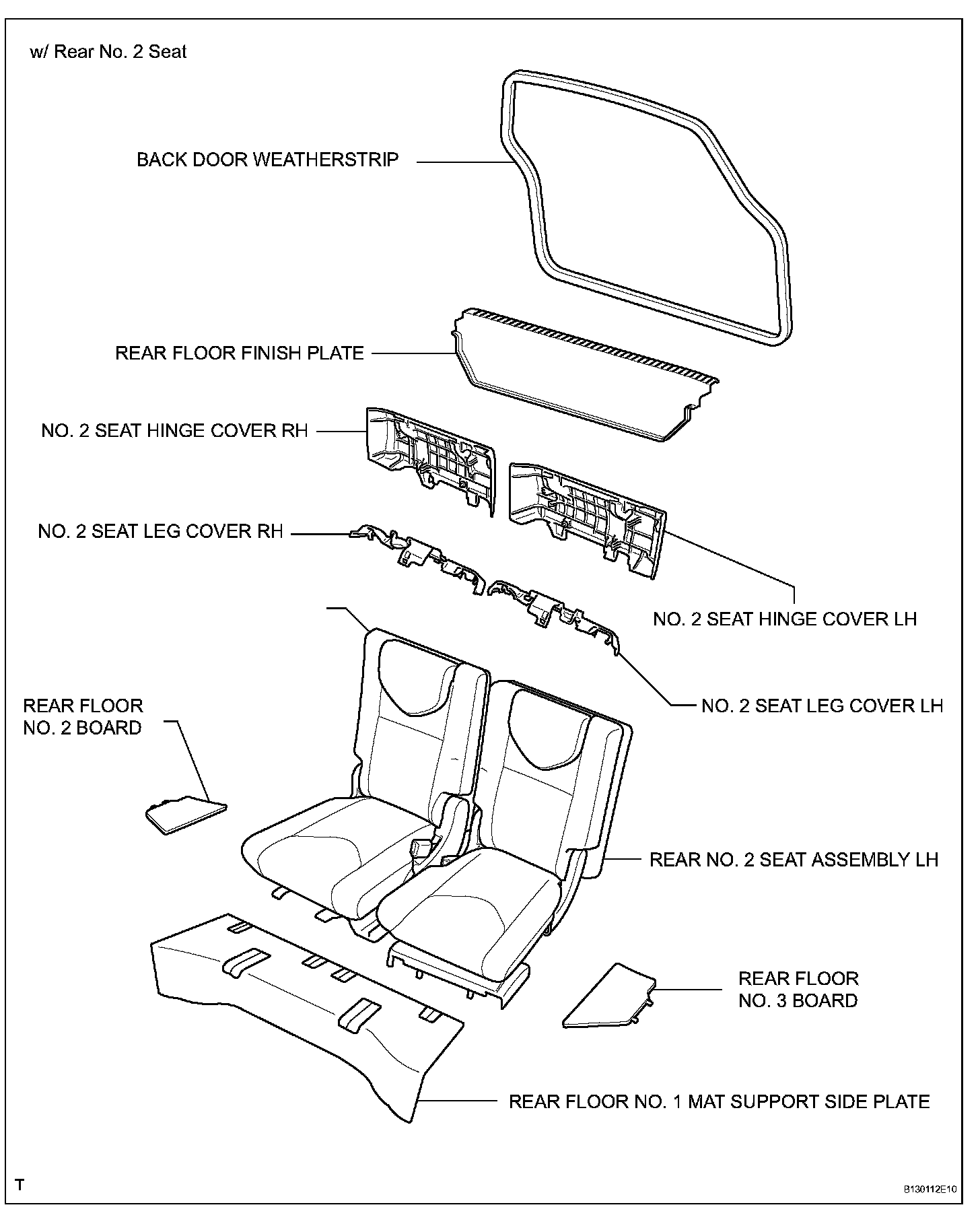 w/ Rear No. 2 Seat

BACK DOOR WEATHERSTRIP

REAR FLOOR FINISH PLATE

NO. 2 SEAT HINGE COVER RH

NO. 2 SEAT LEG COVER RH

NO. 2 SEAT HINGE COVER LH

NO. 2 SEAT LEG COVER LH

REAR FLOOR NO. 2 BOARD

REAR NO. 2 SEAT ASSEMBLY LH

REAR FLOOR NO. 3 BOARD

REAR FLOOR NO. 1 MAT SUPPORT SIDE PLATE

T

B130112E10