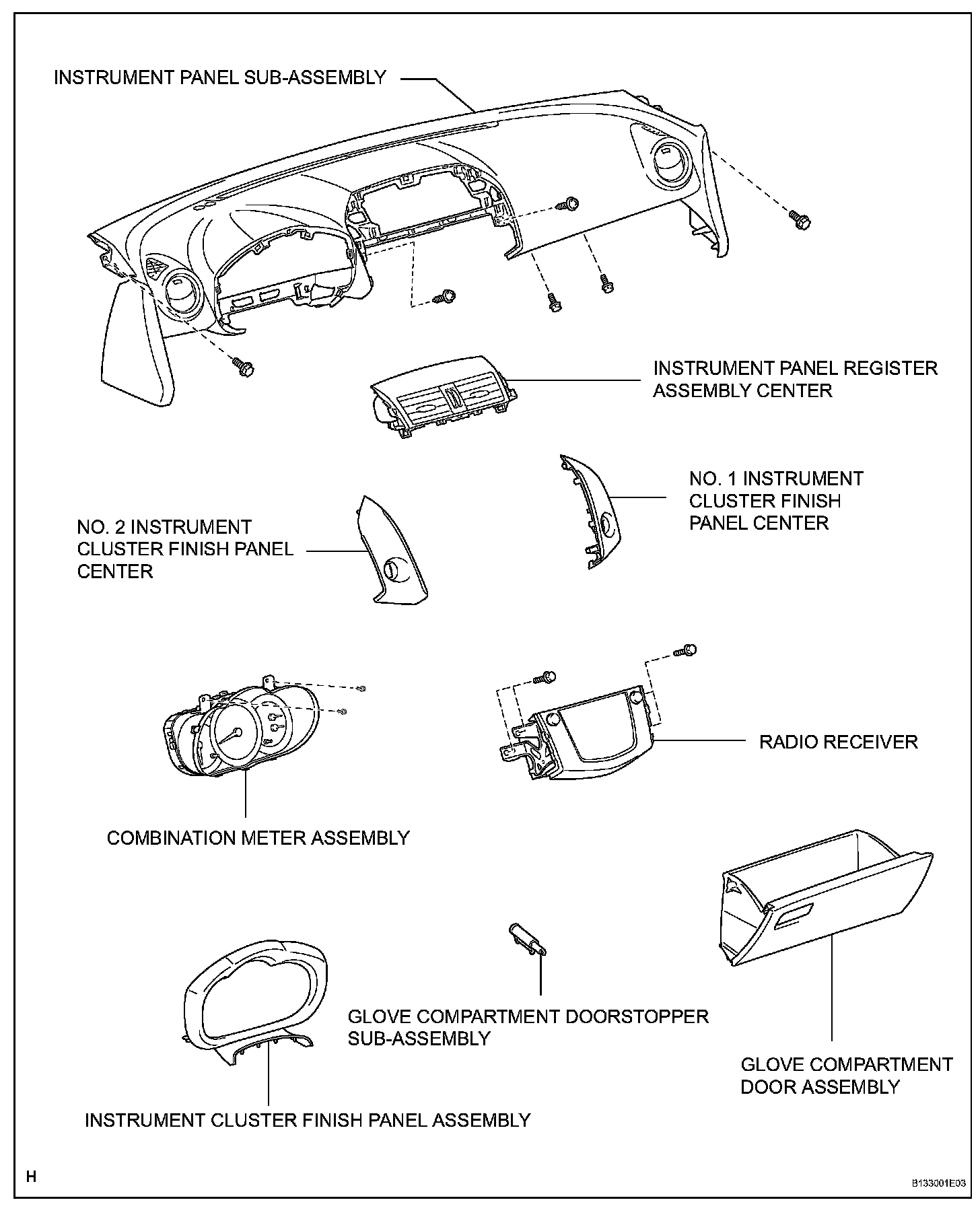 INSTRUMENT PANEL SUB-ASSEMBLY

INSTRUMENT PANEL REGISTER ASSEMBLY CENTER

NO. 1 INSTRUMENT CLUSTER FINISH PANEL CENTER

NO. 2 INSTRUMENT CLUSTER FINISH PANEL CENTER

RADIO RECEIVER

COMBINATION METER ASSEMBLY

GLOVE COMPARTMENT DOORSTOPPER SUB-ASSEMBLY

GLOVE COMPARTMENT DOOR ASSEMBLY

INSTRUMENT CLUSTER FINISH PANEL ASSEMBLY

H

B133001E03