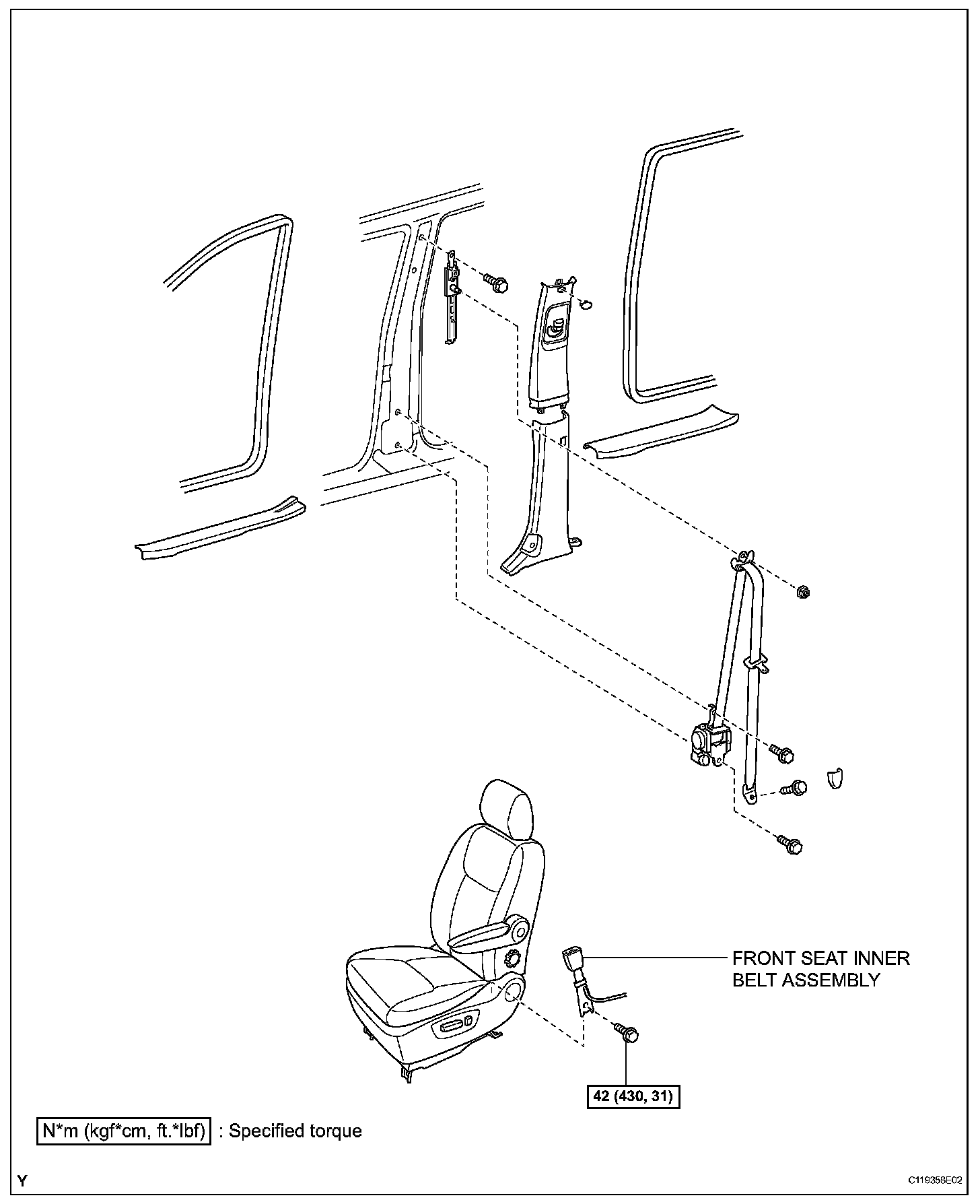 FRONT SEAT INNER BELT ASSEMBLY

42 (430, 31)

N*m (kgf*cm, ft.*lbf) : Specified torque

Y

C119358E02