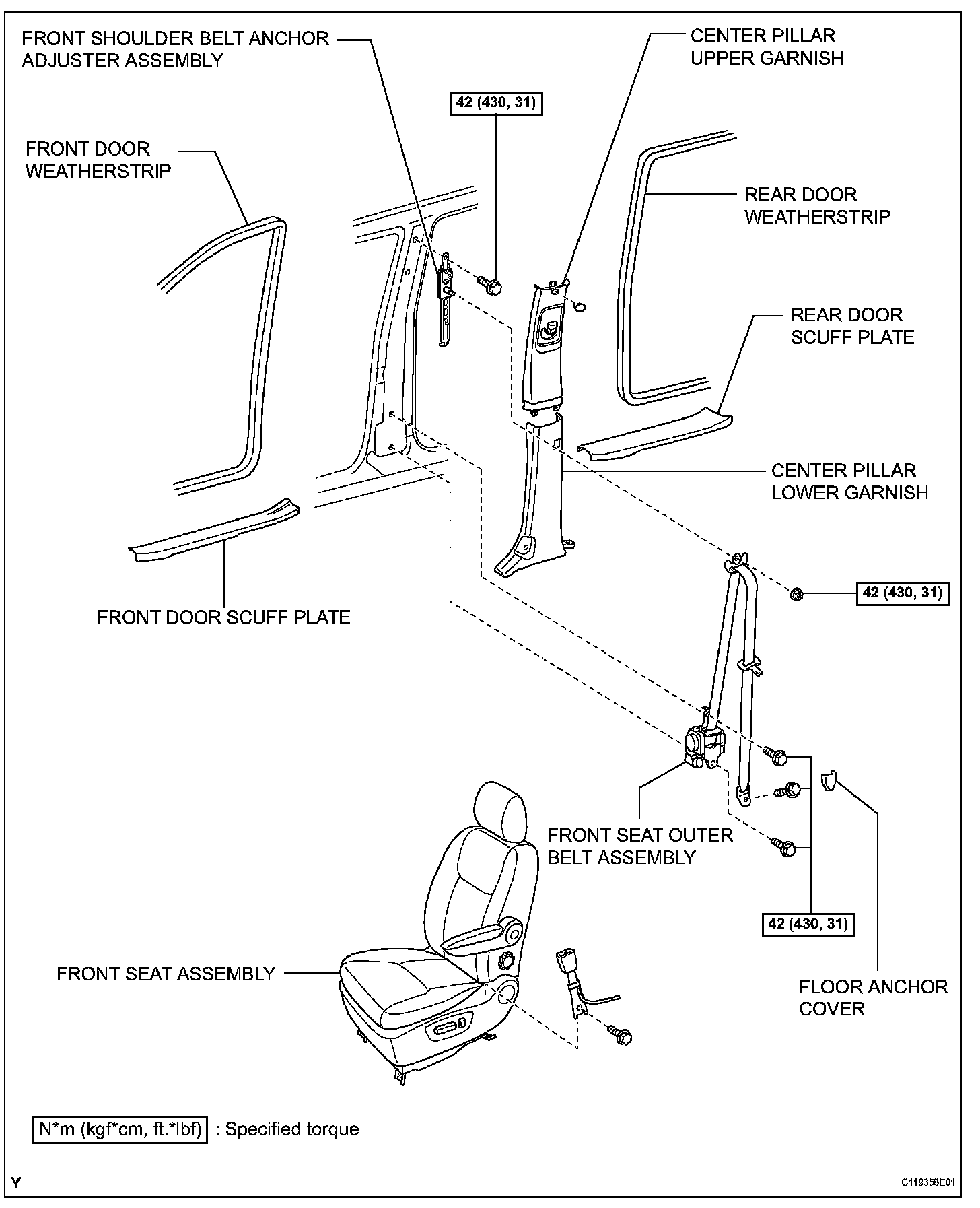 FRONT SHOULDER BELT ANCHOR ADJUSTER ASSEMBLY

CENTER PILLAR UPPER GARNISH

42 (430, 31)

FRONT DOOR WEATHERSTRIP

REAR DOOR WEATHERSTRIP

REAR DOOR SCUFF PLATE

CENTER PILLAR LOWER GARNISH

FRONT DOOR SCUFF PLATE

42 (430, 31)

FRONT SEAT OUTER BELT ASSEMBLY

42 (430, 31)

FRONT SEAT ASSEMBLY

FLOOR ANCHOR COVER

N*m (kgf*cm, ft.*lbf) : Specified torque

Y

C119358E01