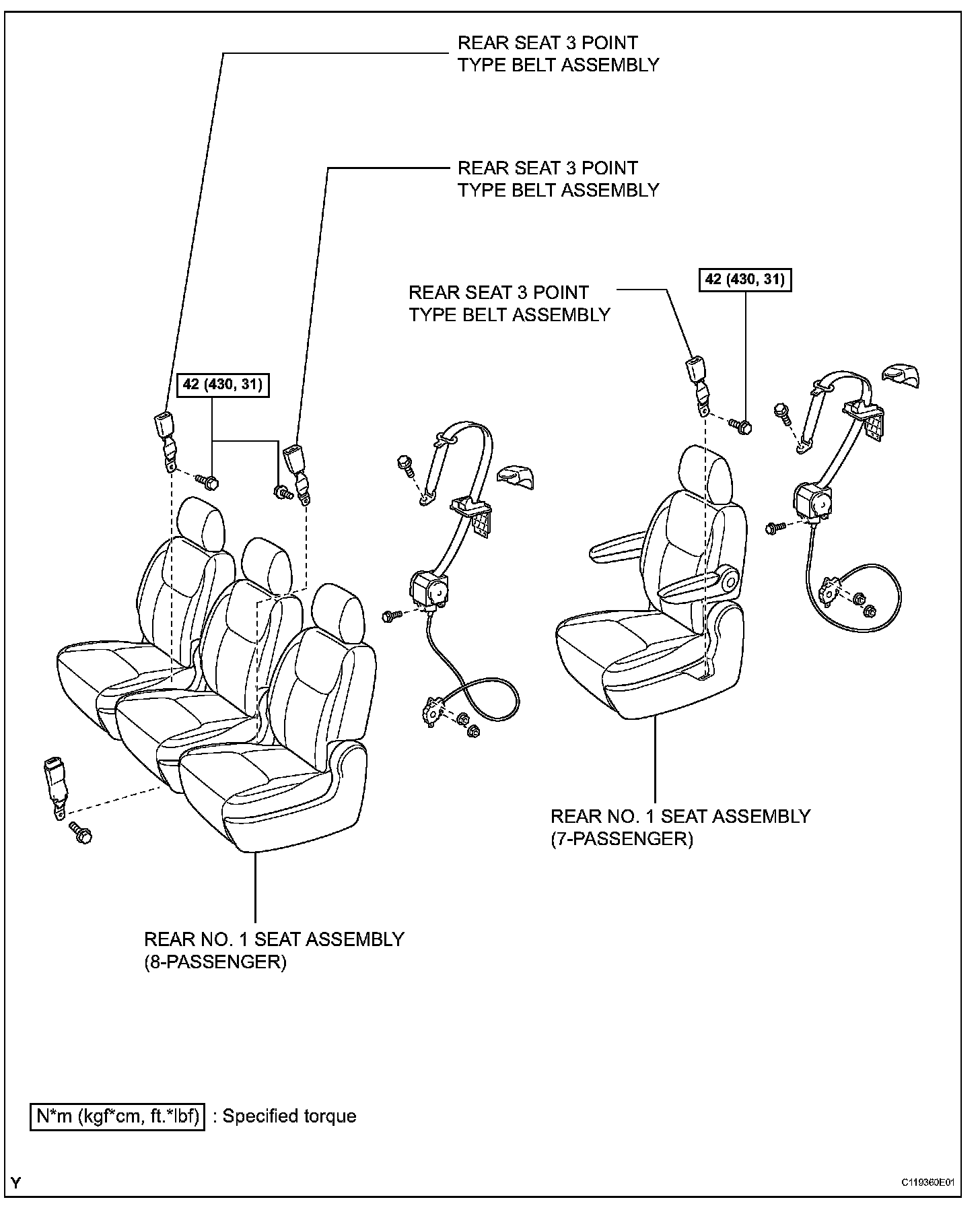 REAR SEAT 3 POINT TYPE BELT ASSEMBLY

REAR SEAT 3 POINT TYPE BELT ASSEMBLY

REAR SEAT 3 POINT TYPE BELT ASSEMBLY

42 (430, 31)

42 (430, 31)

REAR NO. 1 SEAT ASSEMBLY (7-PASSENGER)

REAR NO. 1 SEAT ASSEMBLY (8-PASSENGER)

N*m (kgf*cm, ft.*lbf) : Specified torque

Y

C119360E01