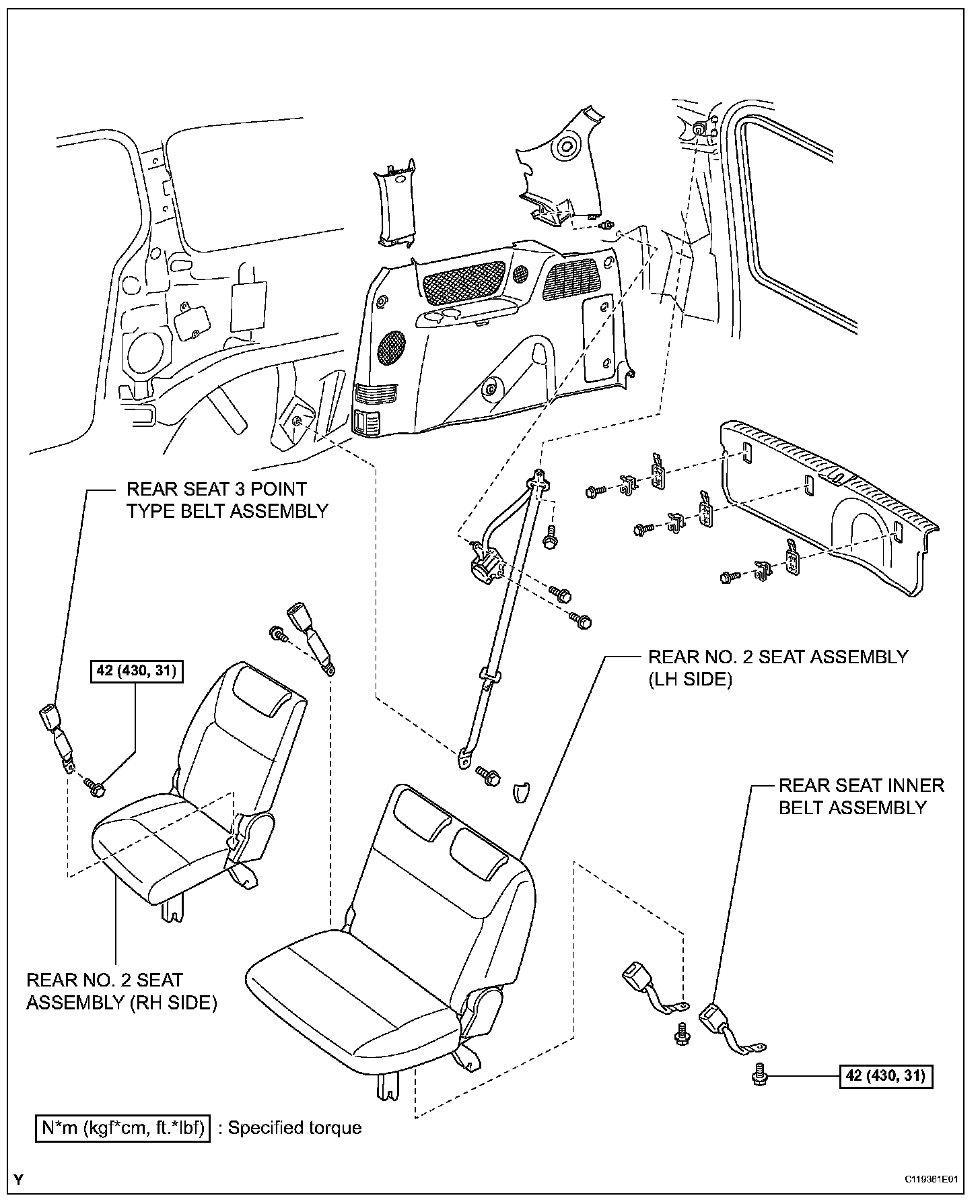 REAR SEAT 3 POINT TYPE BELT ASSEMBLY

42 (430, 31)

REAR NO. 2 SEAT ASSEMBLY (LH SIDE)

REAR SEAT INNER BELT ASSEMBLY

REAR NO. 2 SEAT ASSEMBLY (RH SIDE)

42 (430, 31)

N*m (kgf*cm, ft.*lbf) : Specified torque

Y

C119361E01