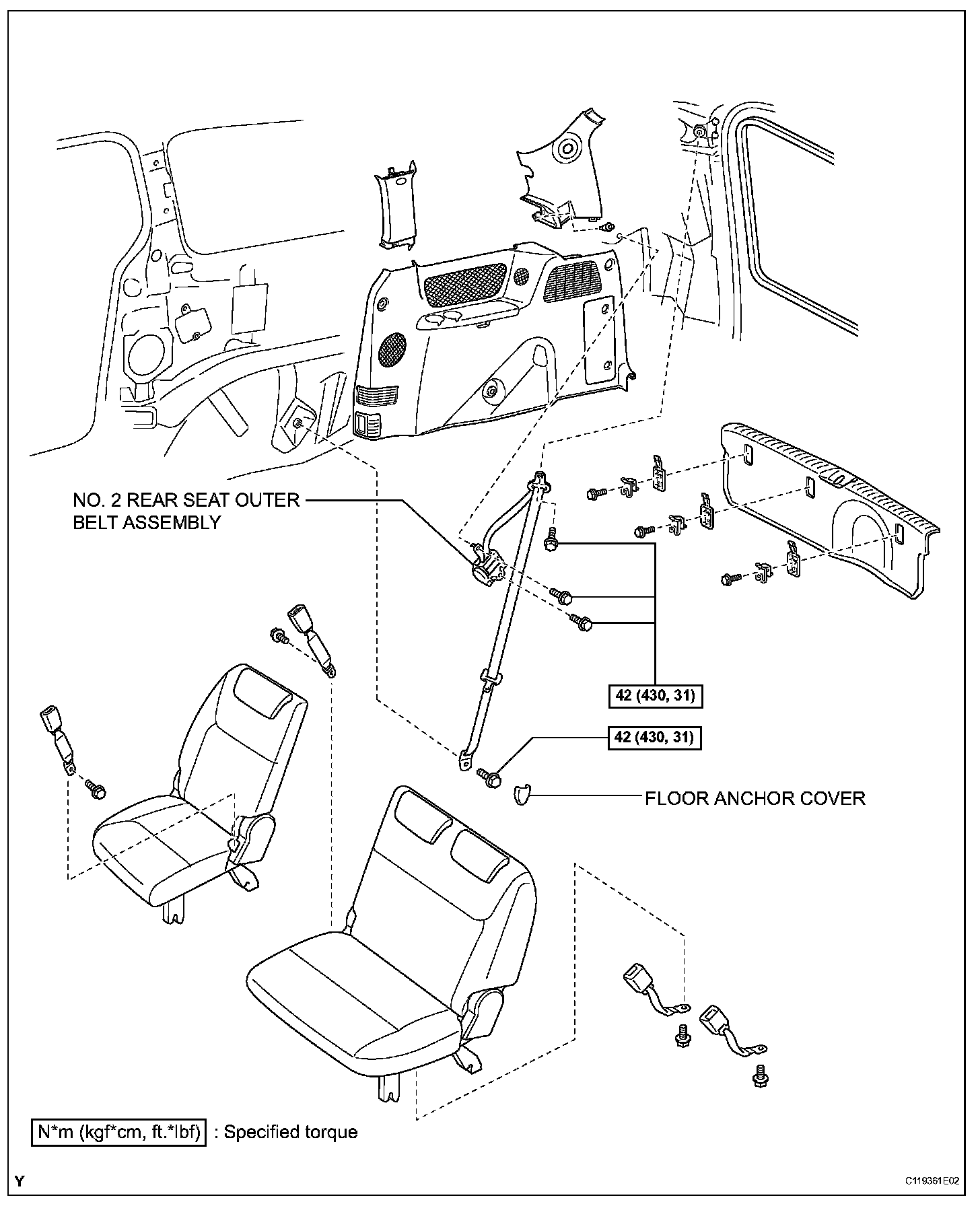 NO. 2 REAR SEAT OUTER BELT ASSEMBLY

42 (430, 31)

42 (430, 31)

FLOOR ANCHOR COVER

N*m (kgf*cm, ft.*lbf) : Specified torque

Y

C119361E02