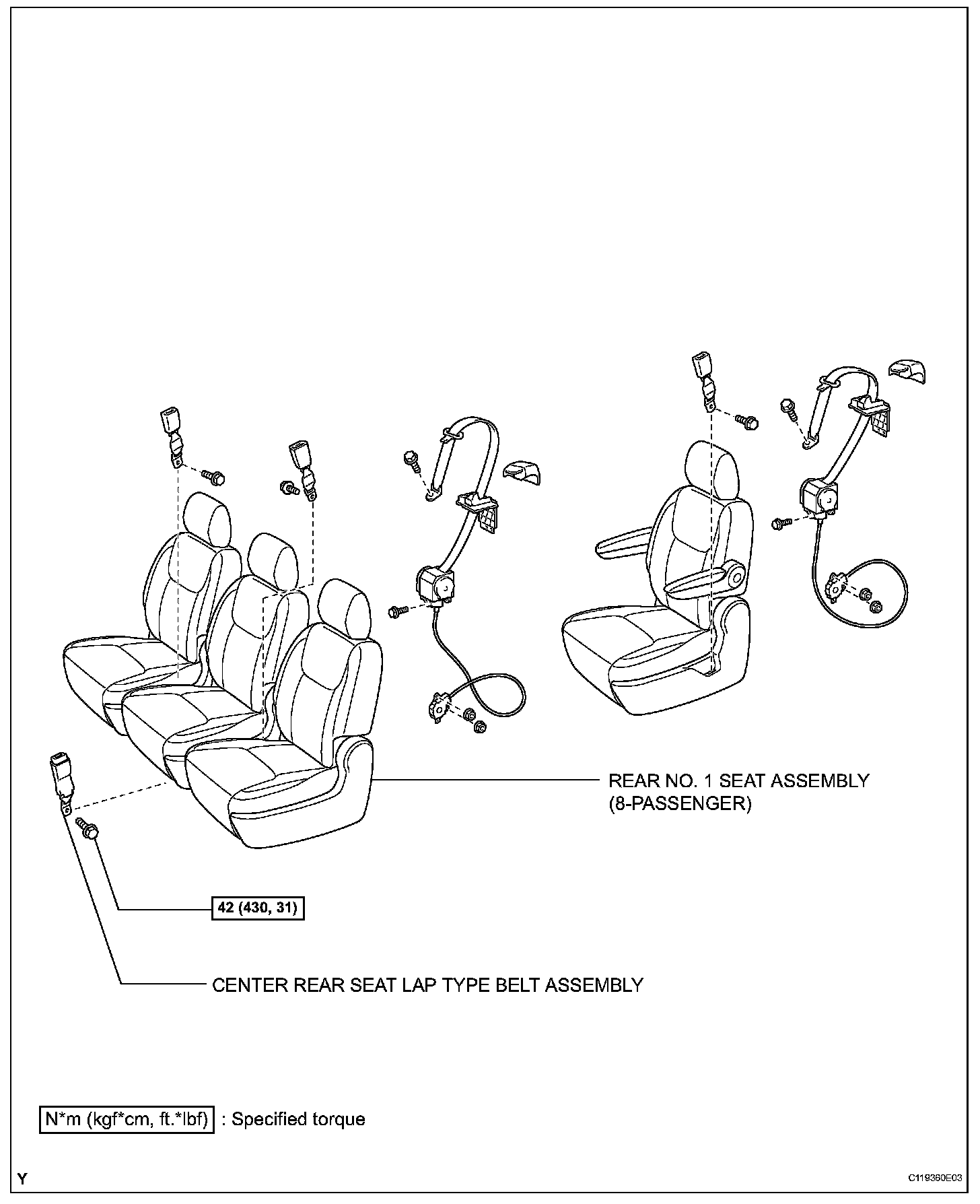 REAR NO. 1 SEAT ASSEMBLY
(8-PASSENGER)

42 (430, 31)

CENTER REAR SEAT LAP TYPE BELT ASSEMBLY

N*m (kgf*cm, ft.*lbf) : Specified torque

Y

C119360E03