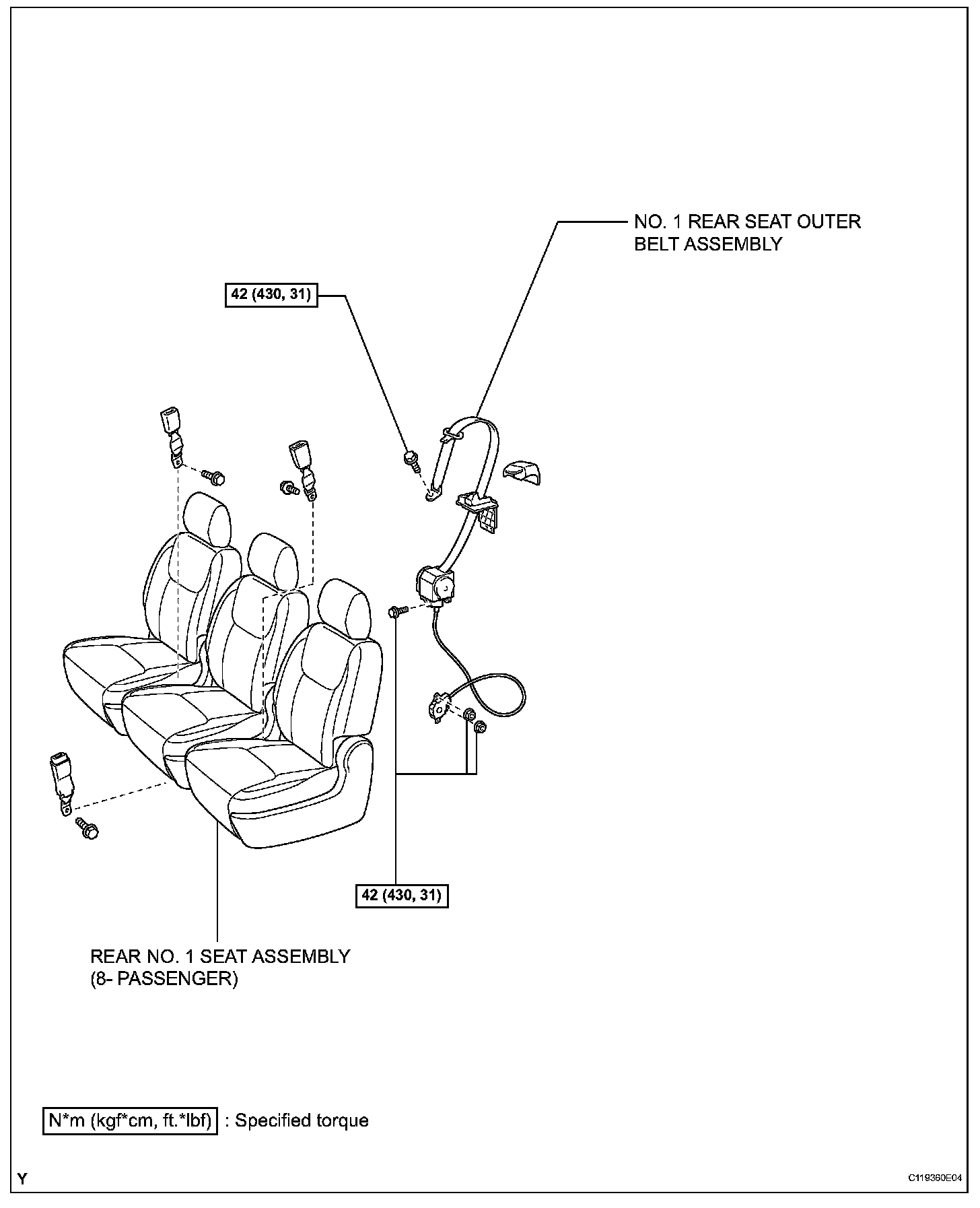 NO. 1 REAR SEAT OUTER BELT ASSEMBLY

42 (430, 31)

42 (430, 31)

REAR NO. 1 SEAT ASSEMBLY (8- PASSENGER)

N*m (kgf*cm, ft.*lbf) : Specified torque

Y

C119360E04