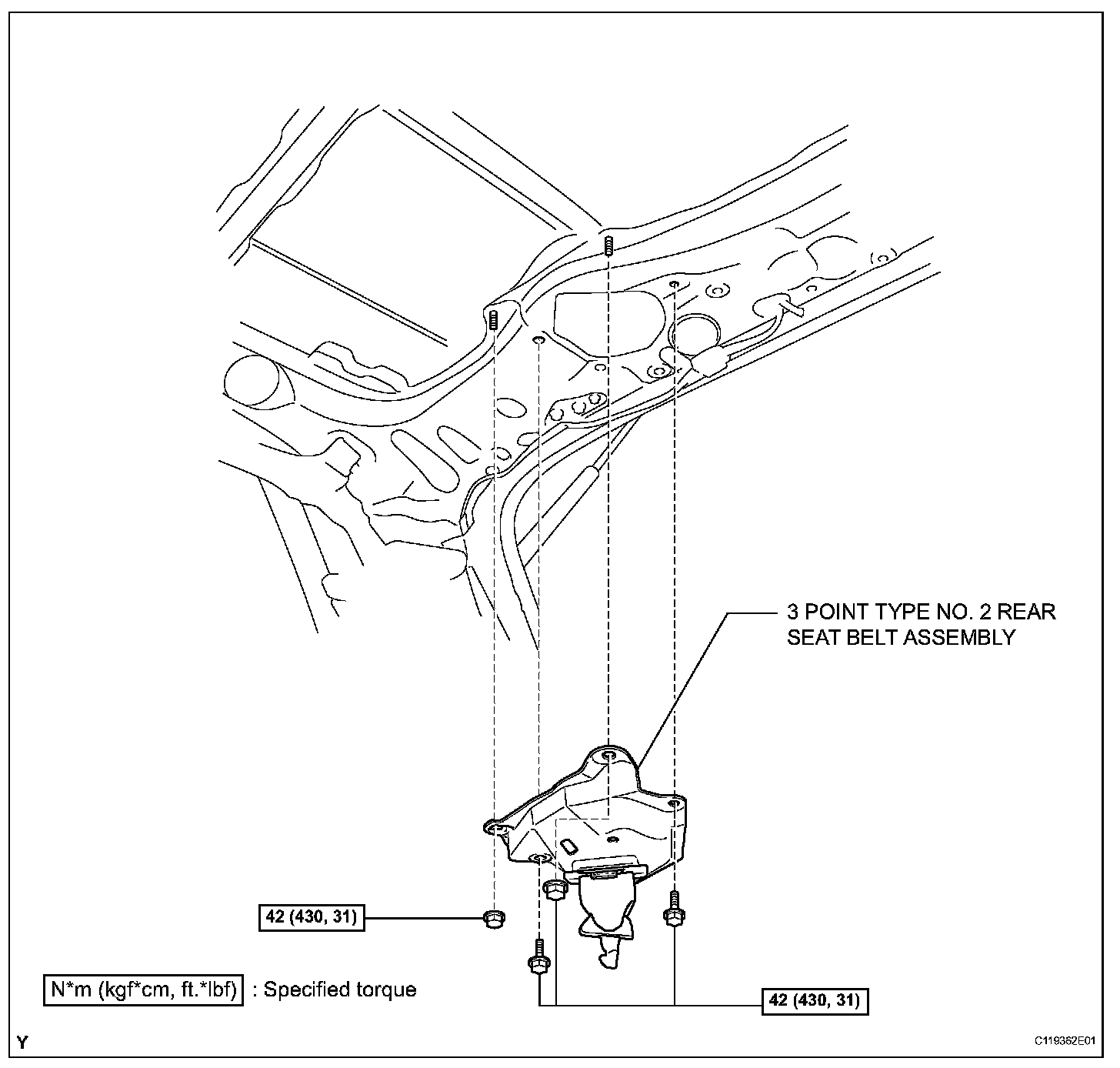 3 POINT TYPE NO. 2 REAR SEAT BELT ASSEMBLY

42 (430, 31)

N*m (kgf*cm, ft.*lbf) : Specified torque

42 (430, 31)

Y

C119362E01