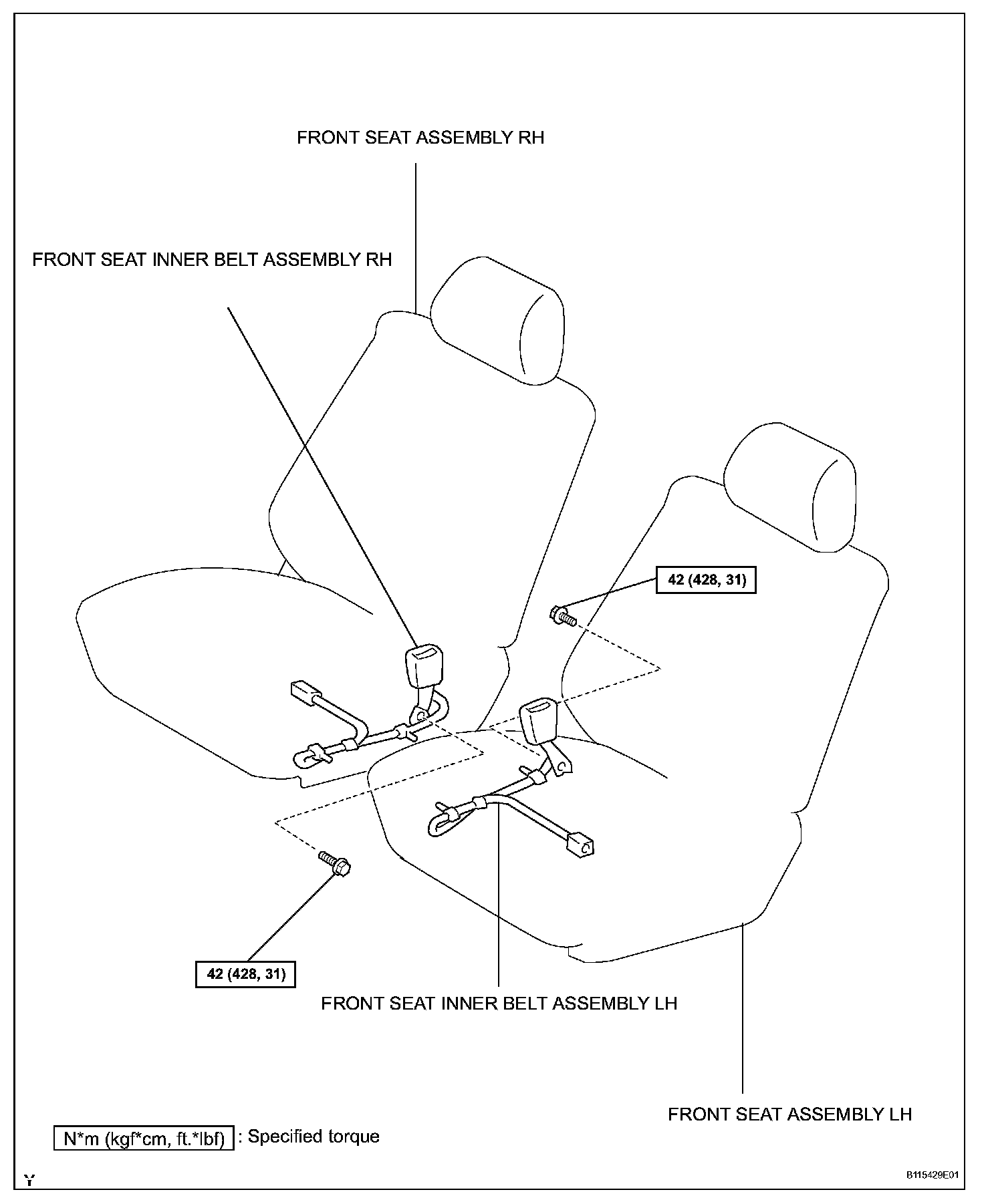 FRONT SEAT ASSEMBLY RH

FRONT SEAT INNER BELT ASSEMBLY RH

42 (428, 31)

42 (428, 31)

FRONT SEAT INNER BELT ASSEMBLY LH

FRONT SEAT ASSEMBLY LH

N*m (kgf*cm, ft.*lbf) : Specified torque

Y

B115429E01