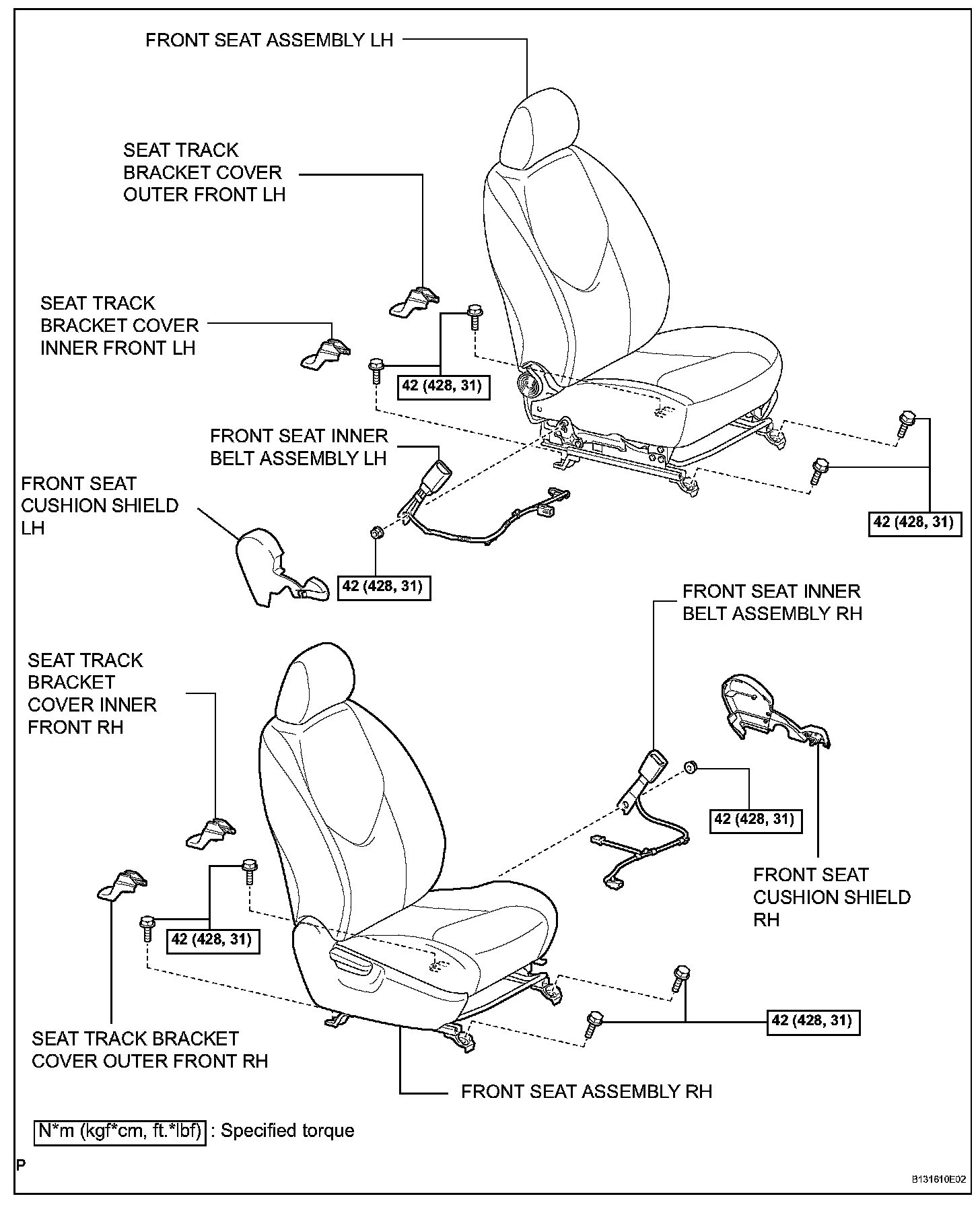 FRONT SEAT ASSEMBLY LH

SEAT TRACK BRACKET COVER OUTER FRONT LH

SEAT TRACK BRACKET COVER INNER FRONT LH

42 (428, 31)

FRONT SEAT INNER BELT ASSEMBLY LH

FRONT SEAT CUSHION SHIELD LH

42 (428, 31)

42 (428, 31)

FRONT SEAT INNER BELT ASSEMBLY RH

SEAT TRACK BRACKET COVER INNER FRONT RH

42 (428, 31)

FRONT SEAT CUSHION SHIELD RH

42 (428, 31)

42 (428, 31)

SEAT TRACK BRACKET COVER OUTER FRONT RH

FRONT SEAT ASSEMBLY RH

N*m (kgf*cm, ft.*lbf) : Specified torque

P

B131610E02