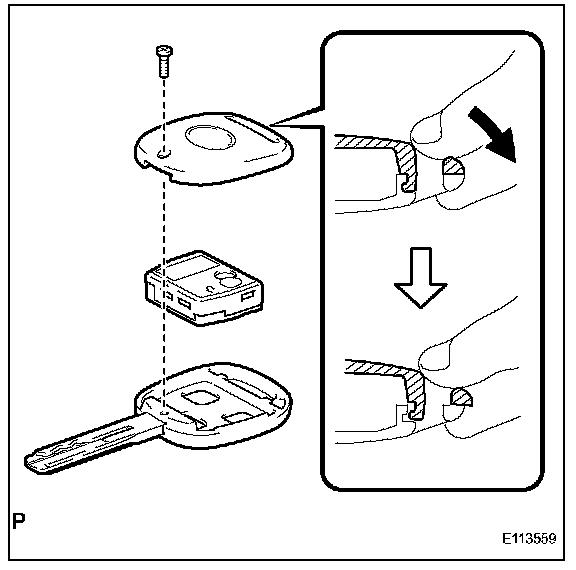 P

E113559