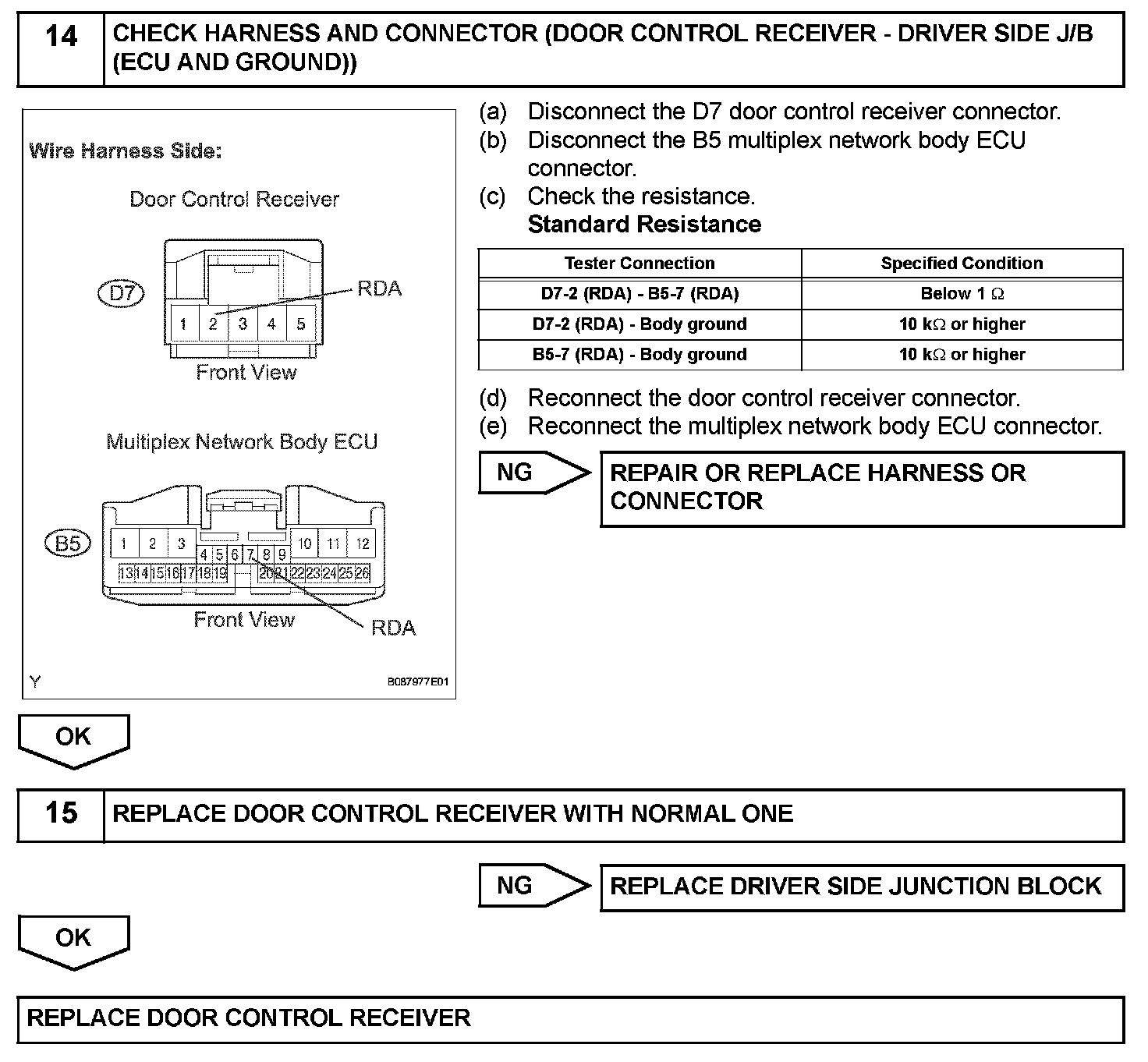 14 CHECK HARNESS AND CONNECTOR (DOOR CONTROL RECEIVER - DRIVER SIDE J/B (ECU AND GROUND))

Wire Harness Side:

Door Control Receiver

D7

RDA

1 2 3 4 5

Front View

Multiplex Network Body ECU

B5

1 2 3 4 5 6 7 8 9 10 11 12

13 14 15 16 17 18 19 20 21 22 23 24 25 26

Front View

RDA

Y

B087977E01

(a) Disconnect the D7 door control receiver connector.
(b) Disconnect the B5 multiplex network body ECU connector.
(c) Check the resistance.
Standard Resistance

| Tester Connection | Specified Condition |
|---|---|
| D7-2 (RDA) - B5-7 (RDA) | Below 1 $\Omega$ |
| D7-2 (RDA) - Body ground | 10 k$\Omega$ or higher |
| B5-7 (RDA) - Body ground | 10 k$\Omega$ or higher |

(d) Reconnect the door control receiver connector.
(e) Reconnect the multiplex network body ECU connector.

NG REPAIR OR REPLACE HARNESS OR CONNECTOR

OK

15 REPLACE DOOR CONTROL RECEIVER WITH NORMAL ONE

NG REPLACE DRIVER SIDE JUNCTION BLOCK

OK

REPLACE DOOR CONTROL RECEIVER