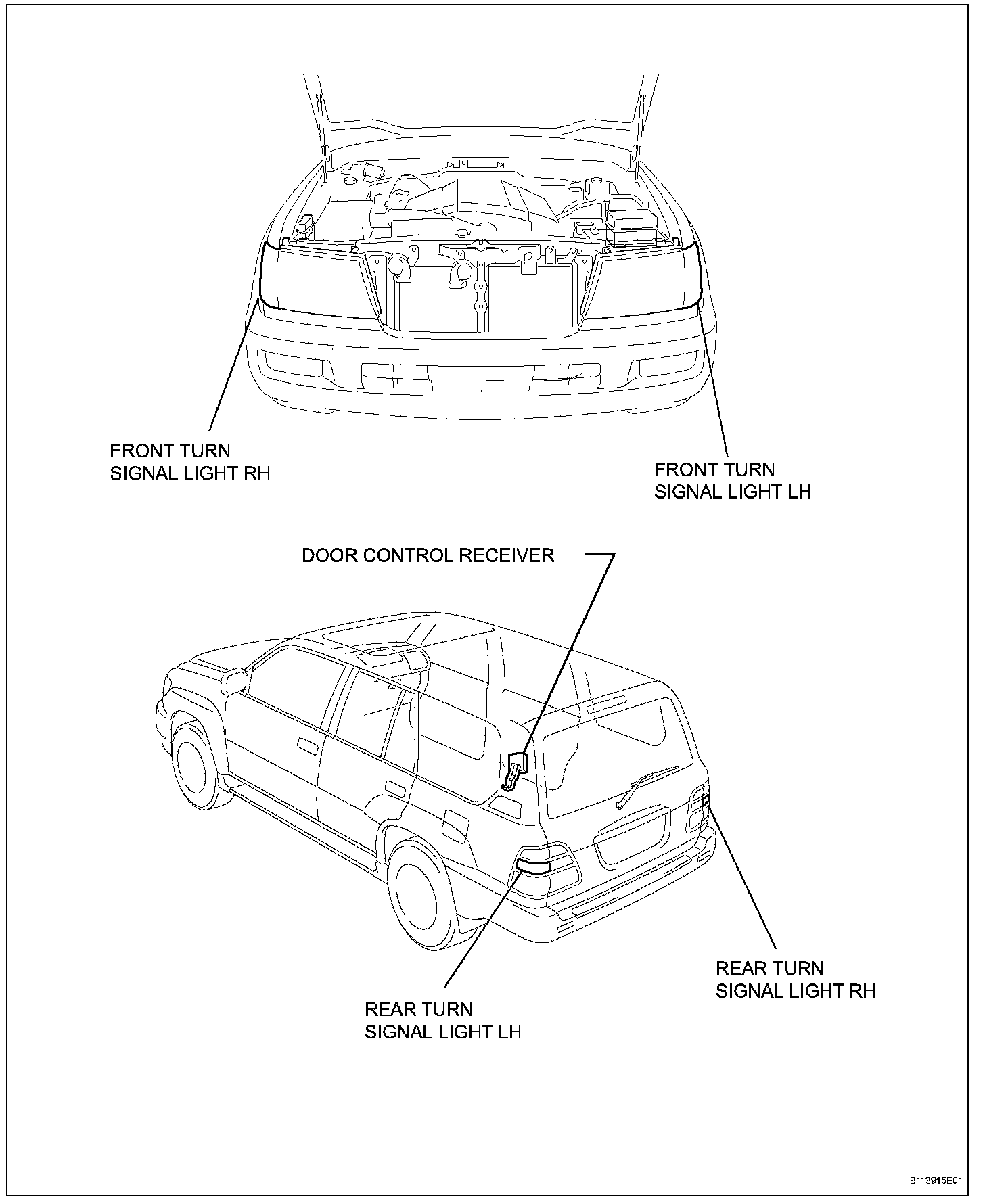 FRONT TURN
SIGNAL LIGHT RH

FRONT TURN
SIGNAL LIGHT LH

DOOR CONTROL RECEIVER

REAR TURN
SIGNAL LIGHT RH

REAR TURN
SIGNAL LIGHT LH

B113915E01