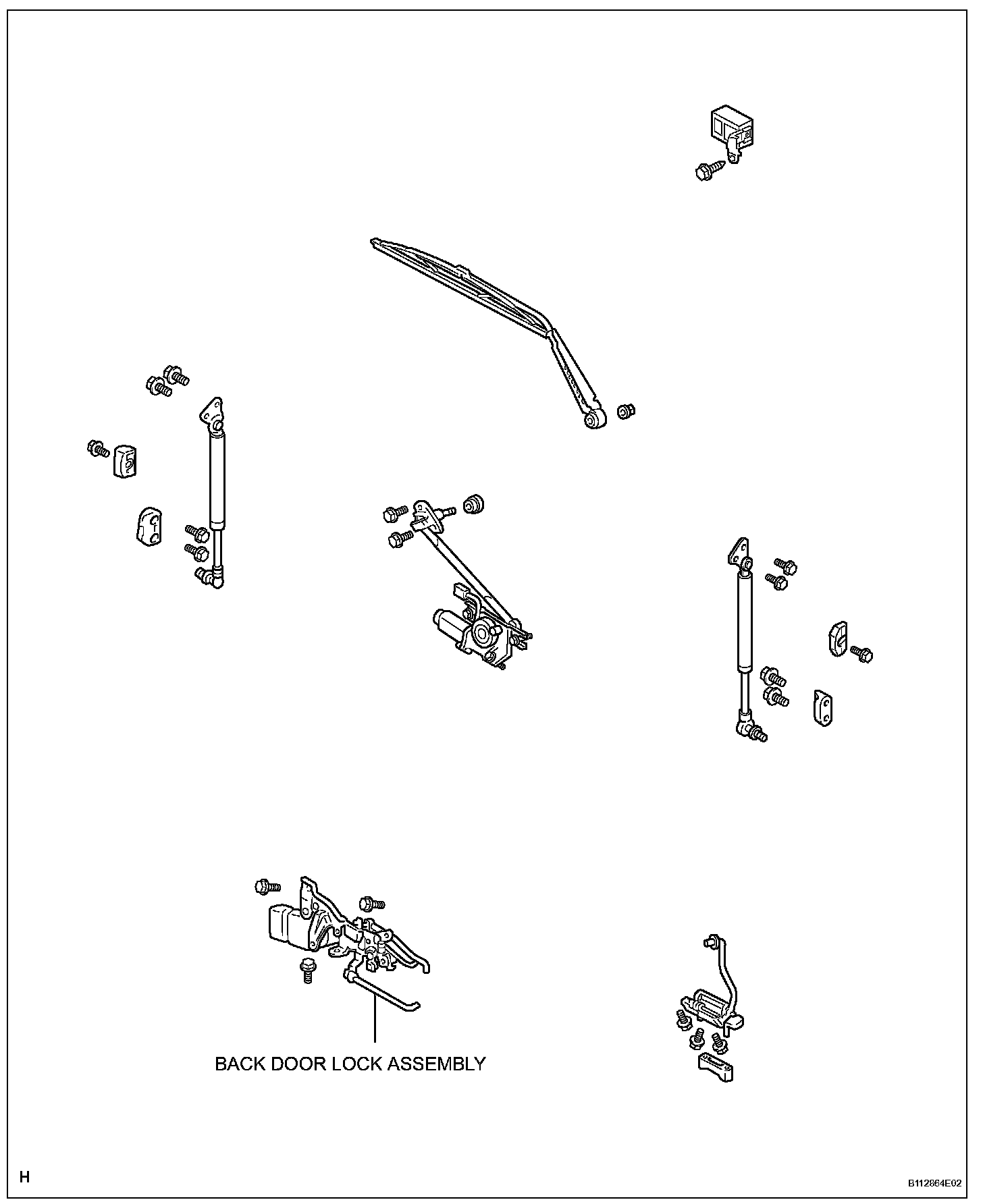 BACK DOOR LOCK ASSEMBLY

H

B112864E02