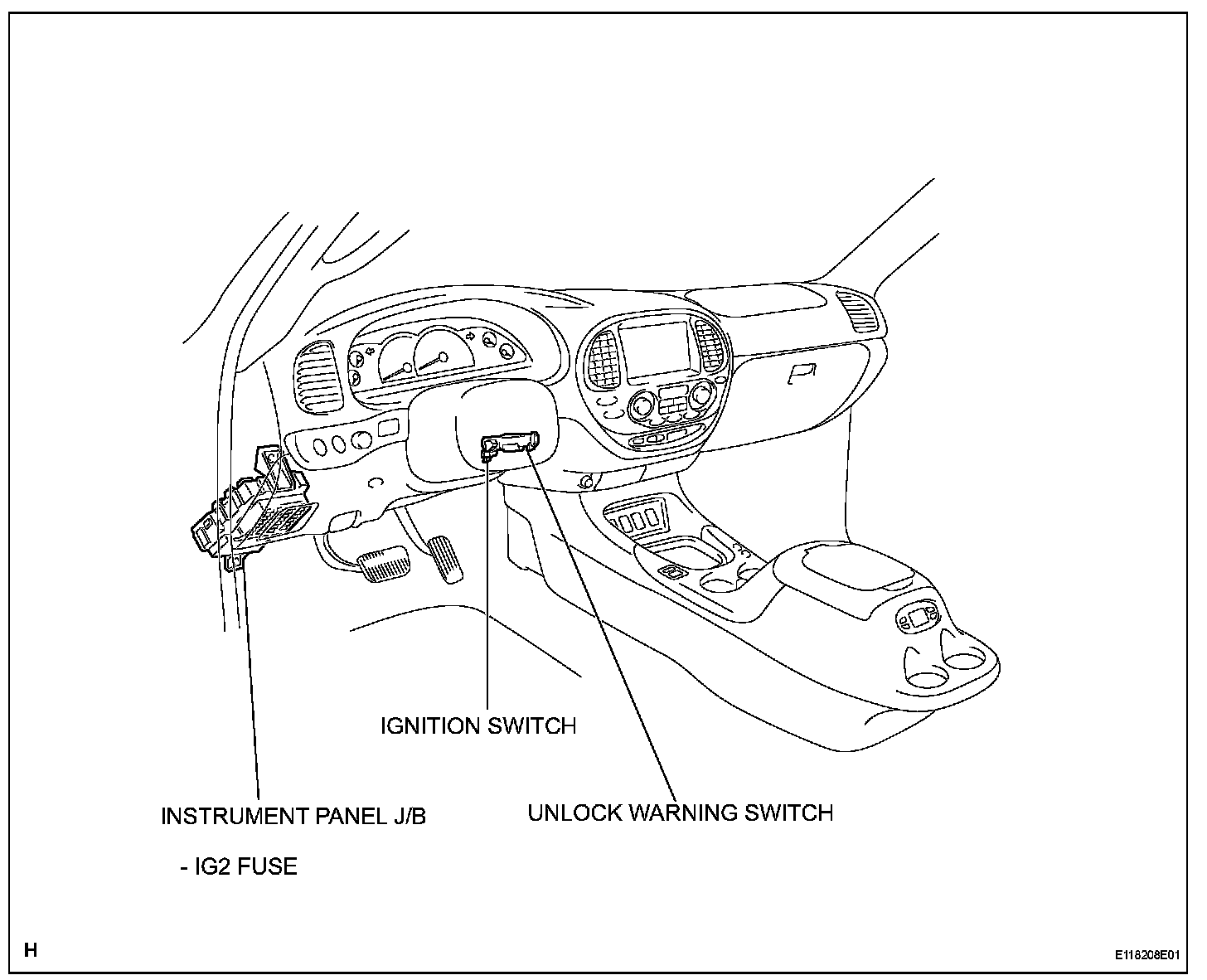 IGNITION SWITCH

INSTRUMENT PANEL J/B

- IG2 FUSE

UNLOCK WARNING SWITCH

H

E118208E01