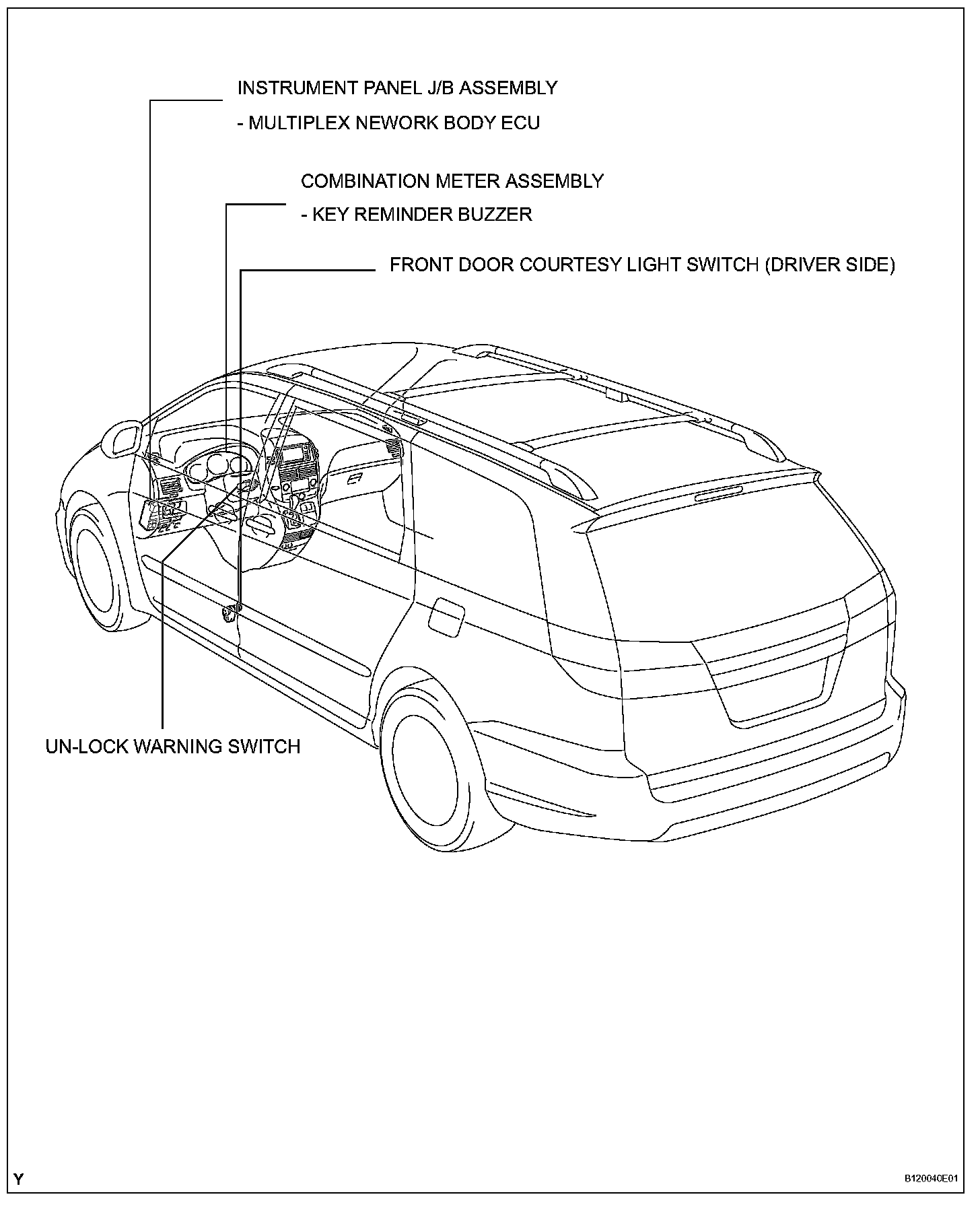 INSTRUMENT PANEL J/B ASSEMBLY
- MULTIPLEX NEWORK BODY ECU

COMBINATION METER ASSEMBLY
- KEY REMINDER BUZZER

FRONT DOOR COURTESY LIGHT SWITCH (DRIVER SIDE)

UN-LOCK WARNING SWITCH

Y

B120040E01