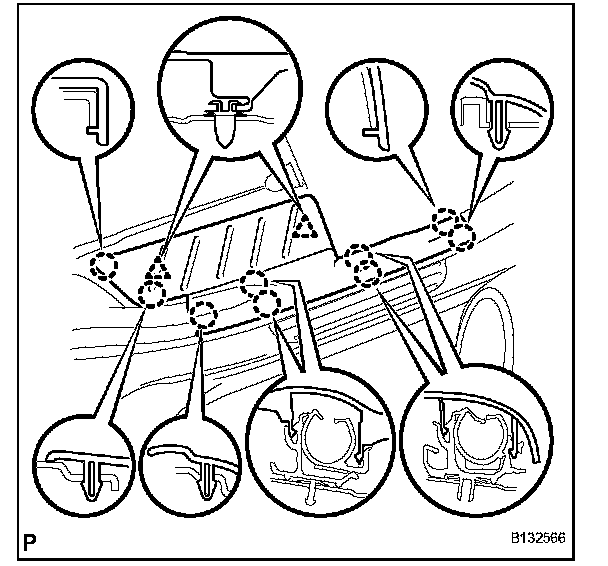 P

B132566