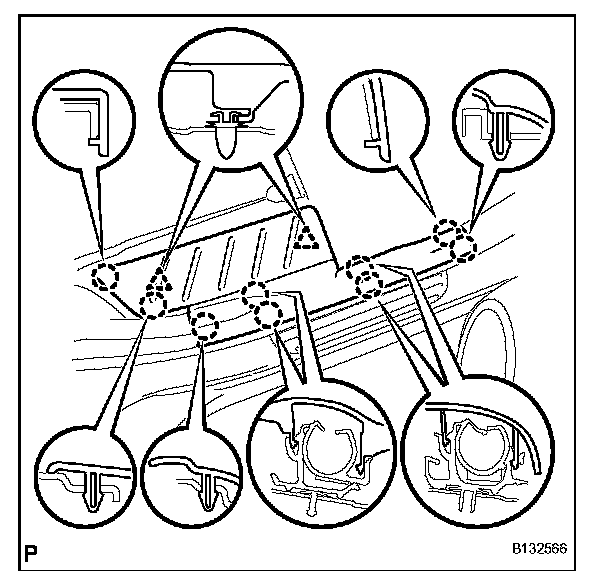 P

B132566