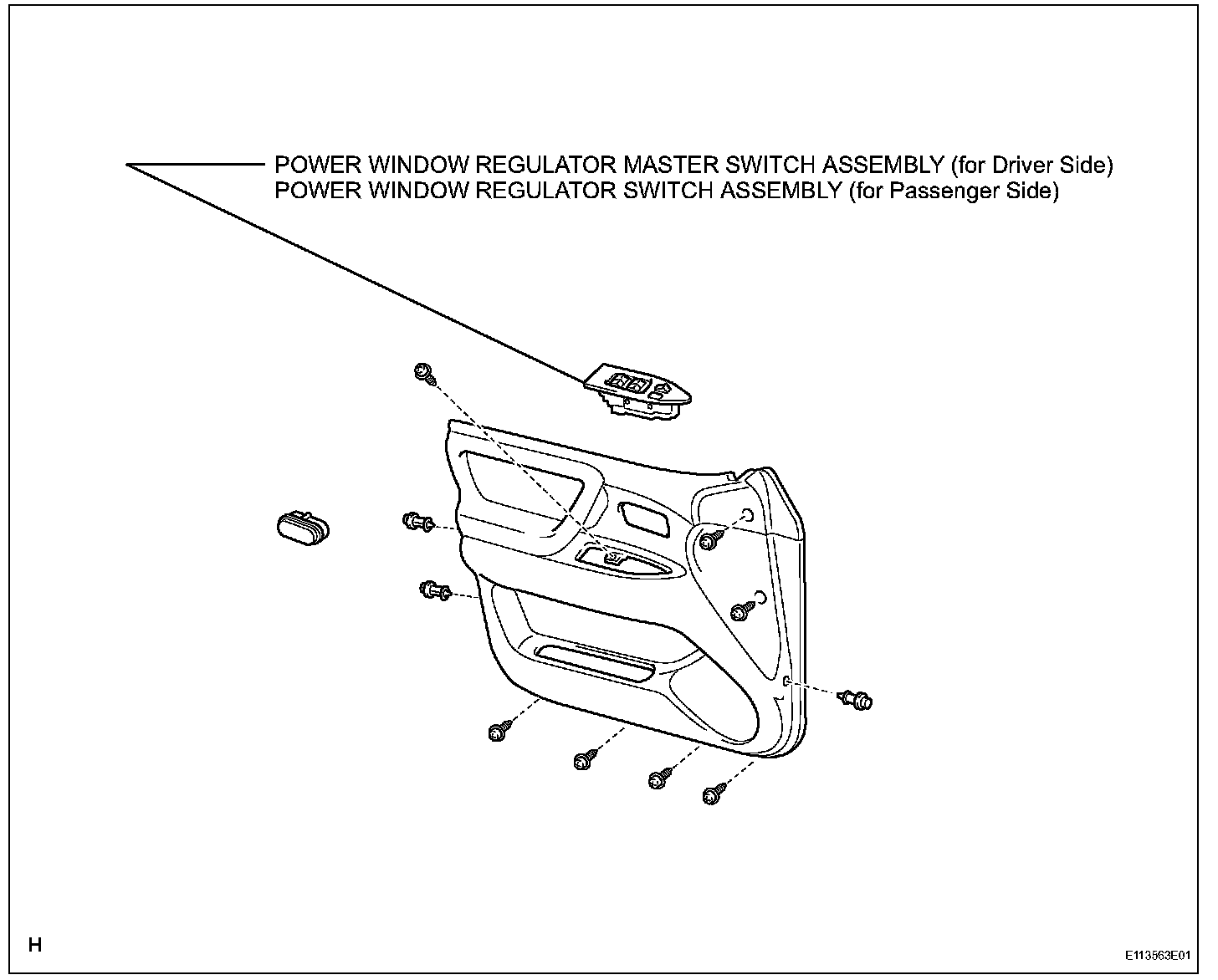 POWER WINDOW REGULATOR MASTER SWITCH ASSEMBLY (for Driver Side)
POWER WINDOW REGULATOR SWITCH ASSEMBLY (for Passenger Side)

H

E113563E01