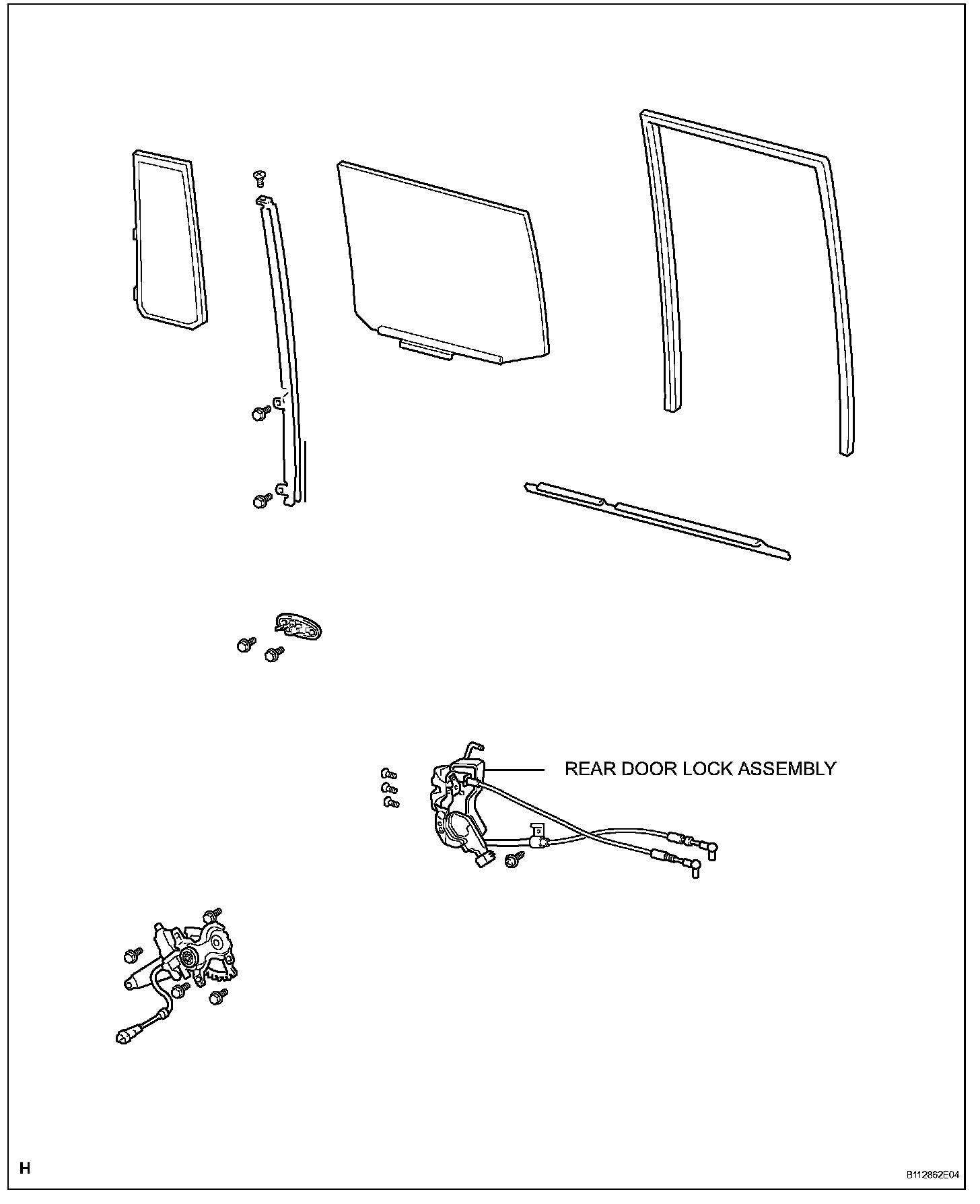 REAR DOOR LOCK ASSEMBLY

H

B112862E04