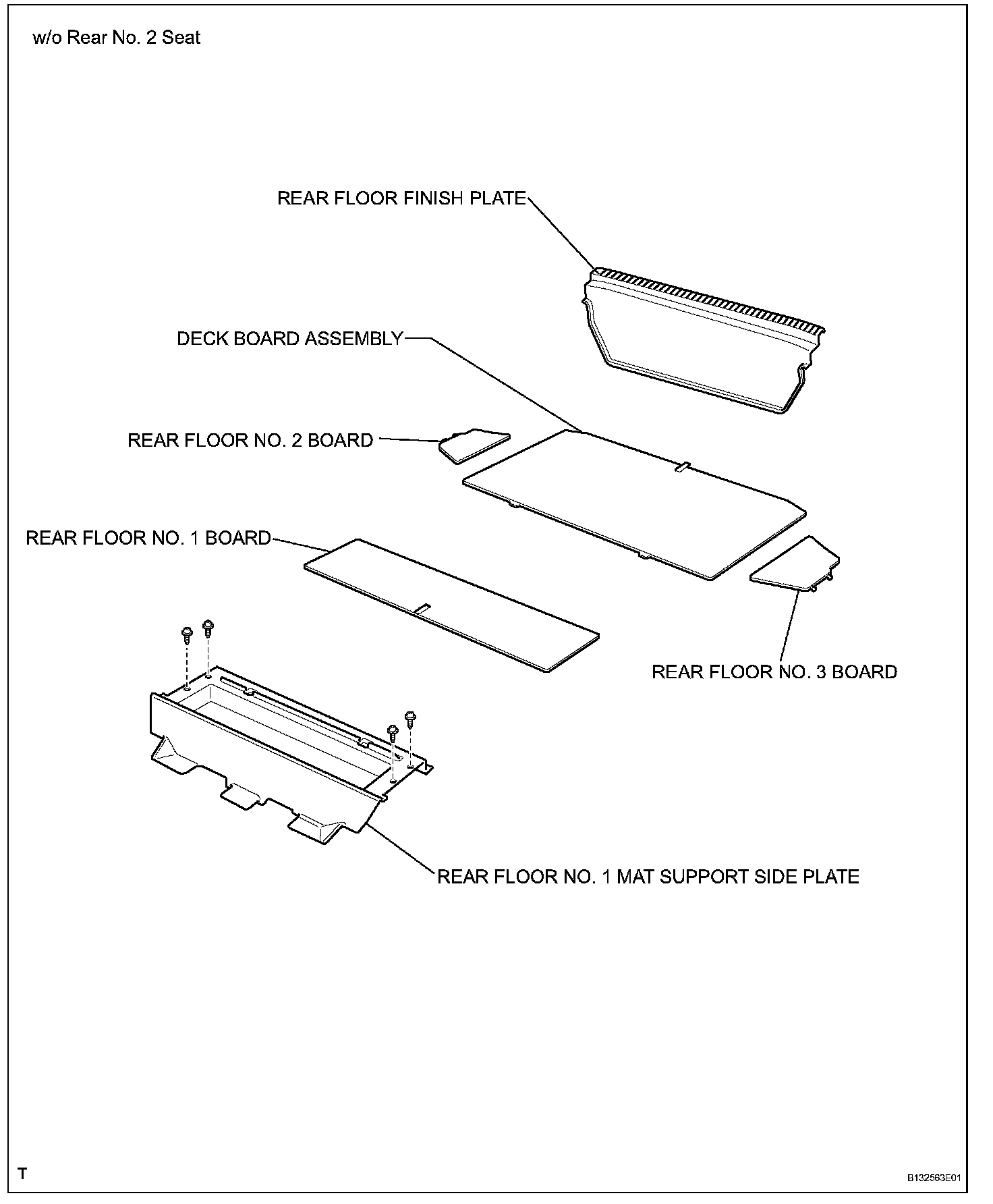 w/o Rear No. 2 Seat

REAR FLOOR FINISH PLATE

DECK BOARD ASSEMBLY

REAR FLOOR NO. 2 BOARD

REAR FLOOR NO. 1 BOARD

REAR FLOOR NO. 3 BOARD

REAR FLOOR NO. 1 MAT SUPPORT SIDE PLATE

T

B132563E01