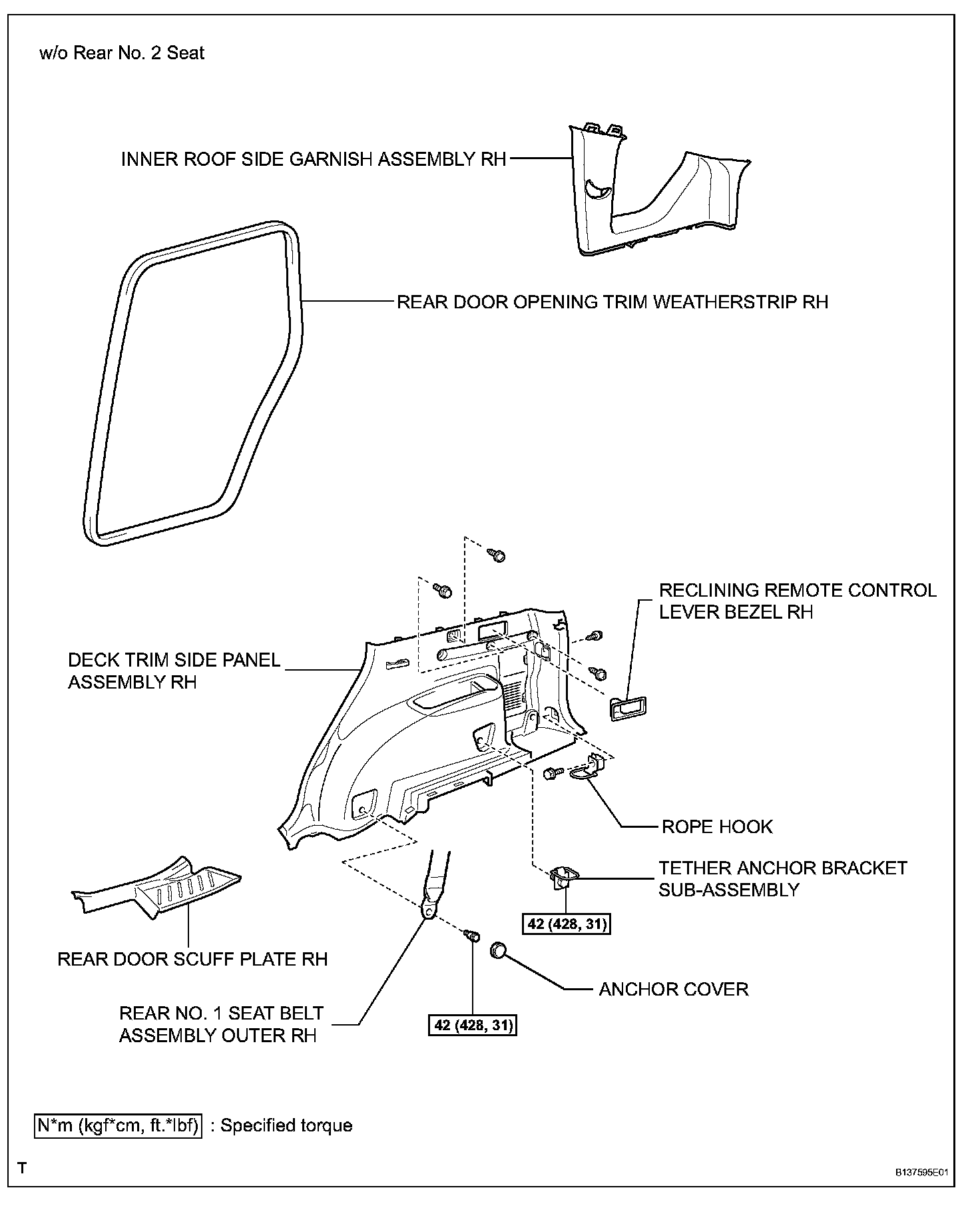 w/o Rear No. 2 Seat

INNER ROOF SIDE GARNISH ASSEMBLY RH

REAR DOOR OPENING TRIM WEATHERSTRIP RH

RECLINING REMOTE CONTROL LEVER BEZEL RH

DECK TRIM SIDE PANEL ASSEMBLY RH

ROPE HOOK

TETHER ANCHOR BRACKET SUB-ASSEMBLY

42 (428, 31)

REAR DOOR SCUFF PLATE RH

ANCHOR COVER

REAR NO. 1 SEAT BELT ASSEMBLY OUTER RH

42 (428, 31)

N*m (kgf*cm, ft.*lbf) : Specified torque

T

B137595E01