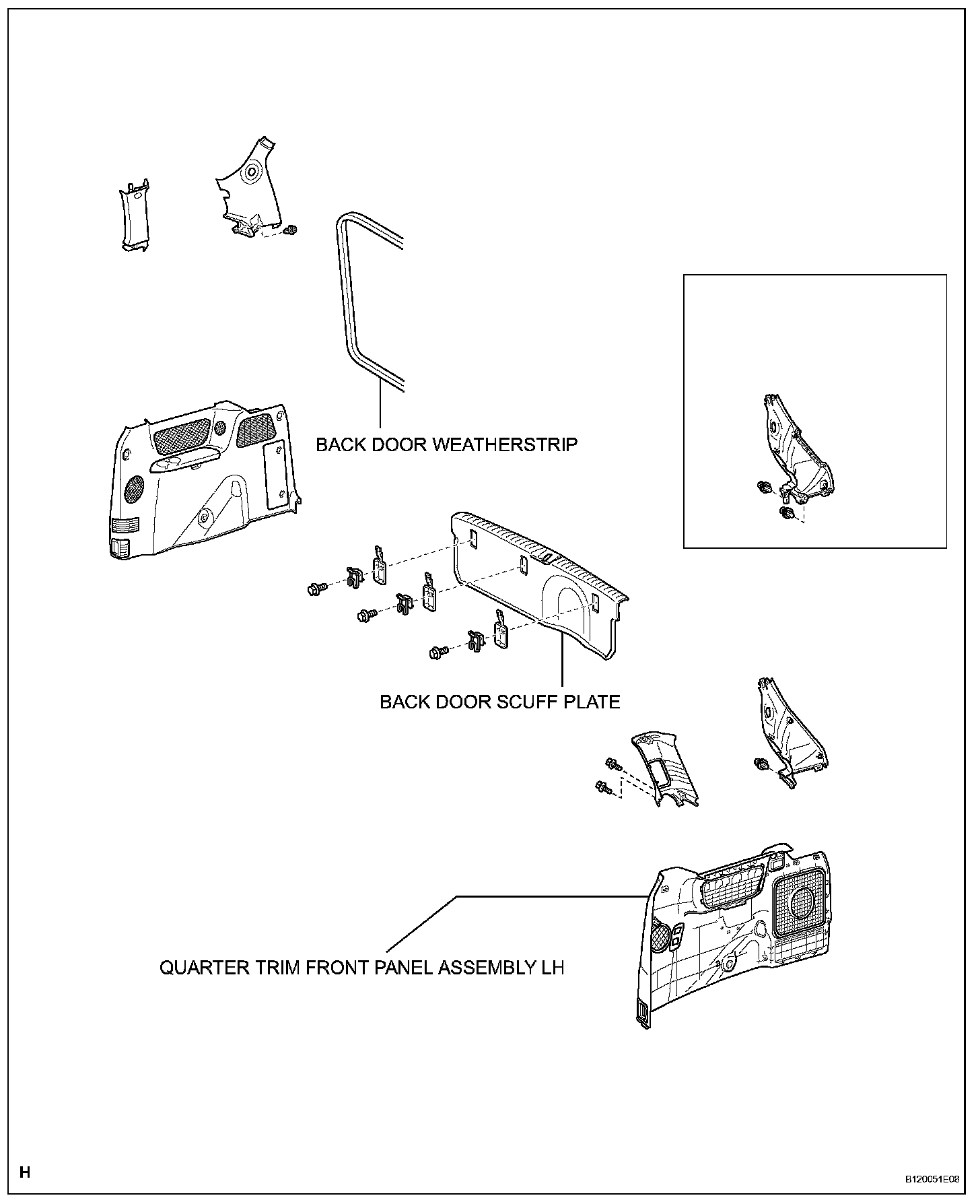 BACK DOOR WEATHERSTRIP

BACK DOOR SCUFF PLATE

QUARTER TRIM FRONT PANEL ASSEMBLY LH

H

B120051E08