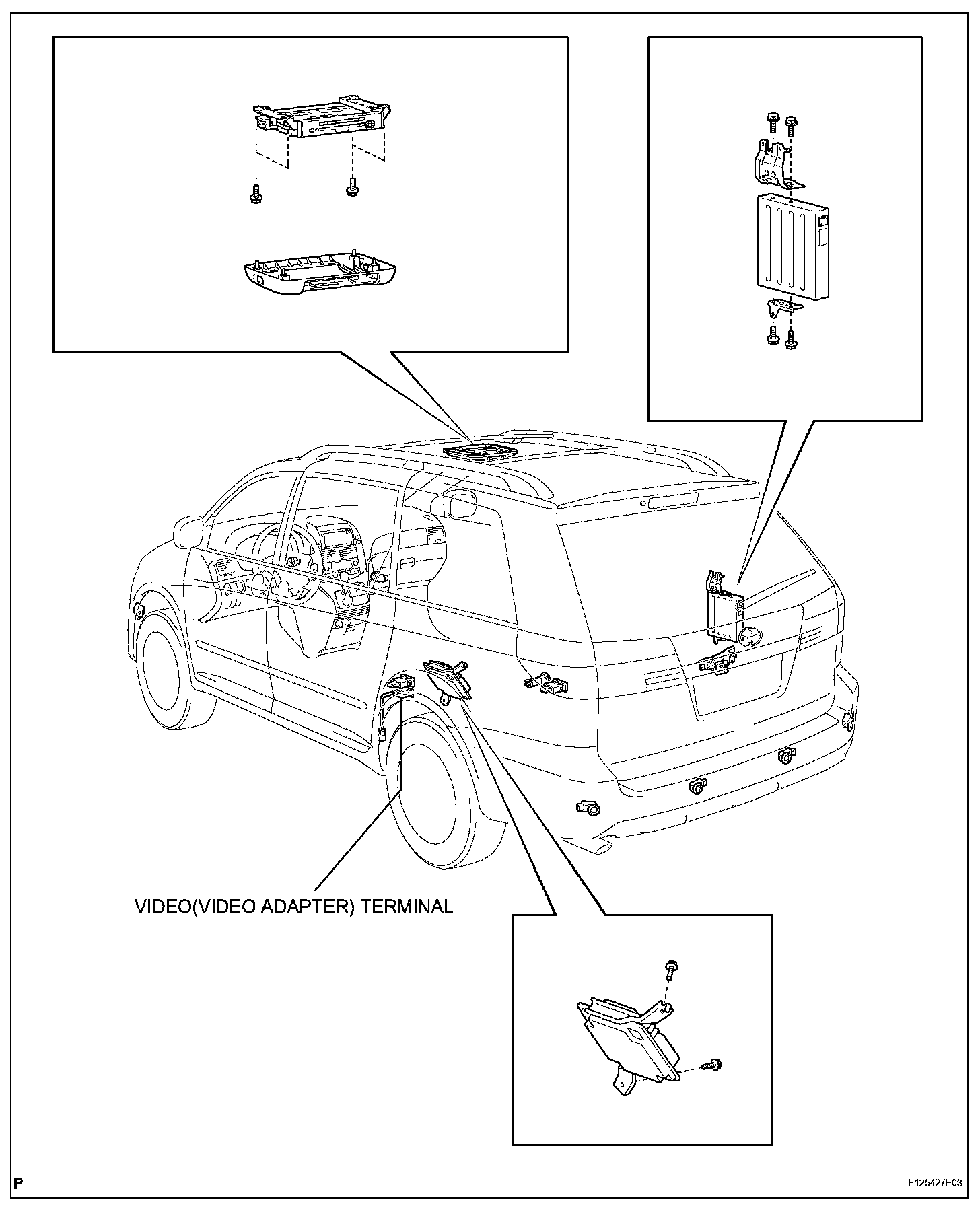 VIDEO(VIDEO ADAPTER) TERMINAL

P

E125427E03