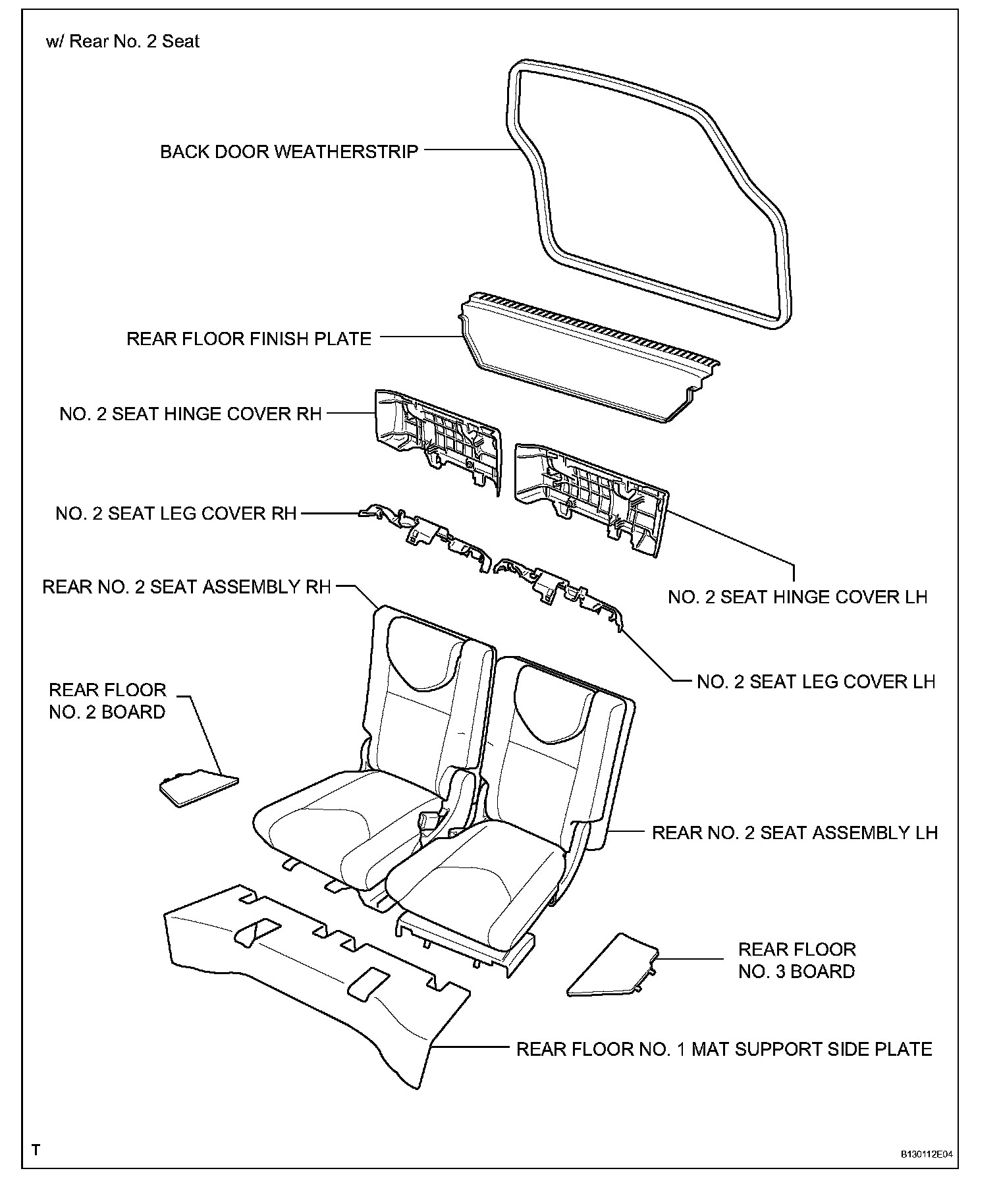 w/ Rear No. 2 Seat

BACK DOOR WEATHERSTRIP

REAR FLOOR FINISH PLATE

NO. 2 SEAT HINGE COVER RH

NO. 2 SEAT LEG COVER RH

REAR NO. 2 SEAT ASSEMBLY RH

NO. 2 SEAT HINGE COVER LH

NO. 2 SEAT LEG COVER LH

REAR FLOOR NO. 2 BOARD

REAR NO. 2 SEAT ASSEMBLY LH

REAR FLOOR NO. 3 BOARD

REAR FLOOR NO. 1 MAT SUPPORT SIDE PLATE

T

B130112E04