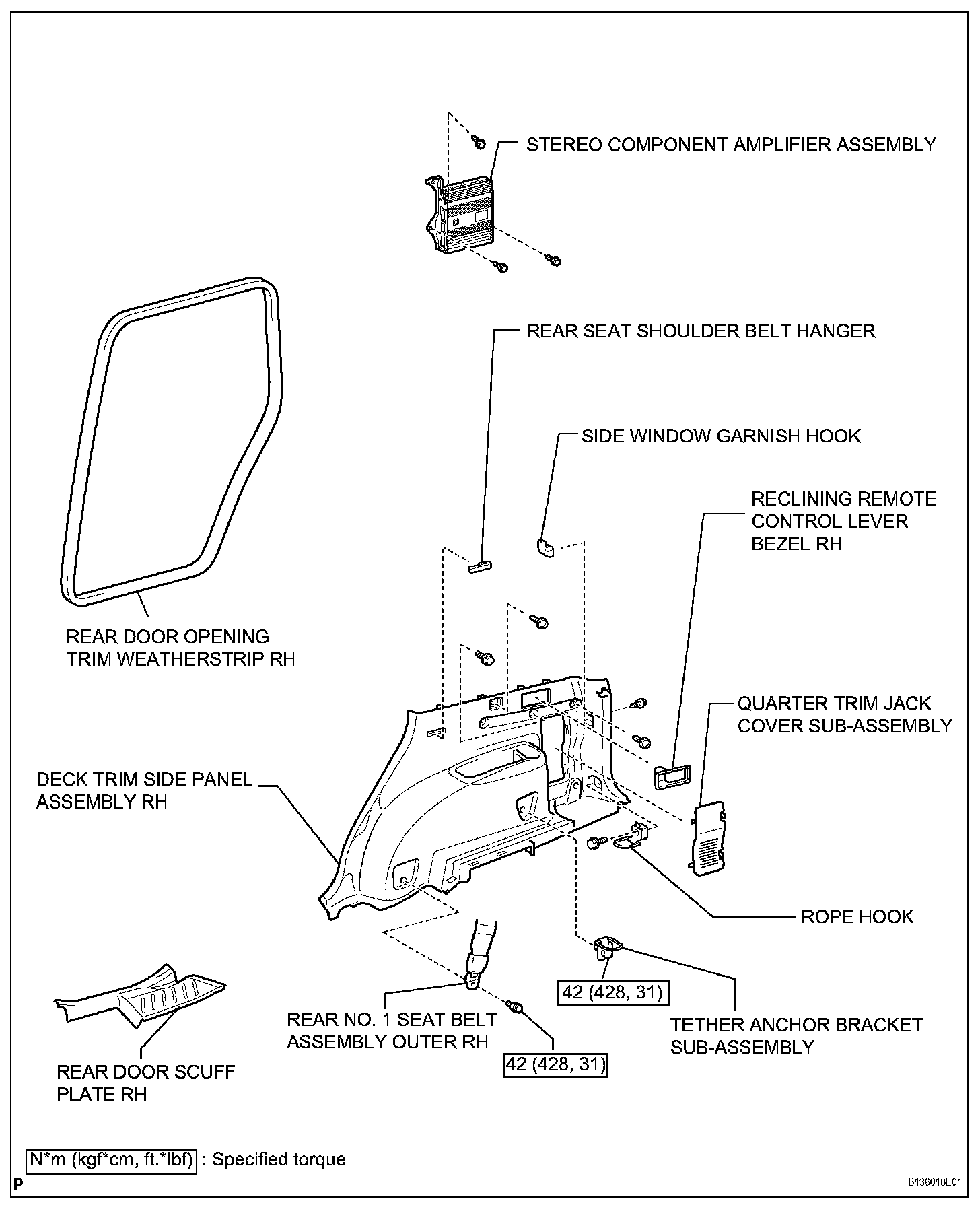 STEREO COMPONENT AMPLIFIER ASSEMBLY

REAR SEAT SHOULDER BELT HANGER

SIDE WINDOW GARNISH HOOK

RECLINING REMOTE CONTROL LEVER BEZEL RH

REAR DOOR OPENING TRIM WEATHERSTRIP RH

QUARTER TRIM JACK COVER SUB-ASSEMBLY

DECK TRIM SIDE PANEL ASSEMBLY RH

ROPE HOOK

42 (428, 31)

TETHER ANCHOR BRACKET SUB-ASSEMBLY

REAR NO. 1 SEAT BELT ASSEMBLY OUTER RH

42 (428, 31)

REAR DOOR SCUFF PLATE RH

N*m (kgf*cm, ft.*lbf) : Specified torque

P

B136018E01