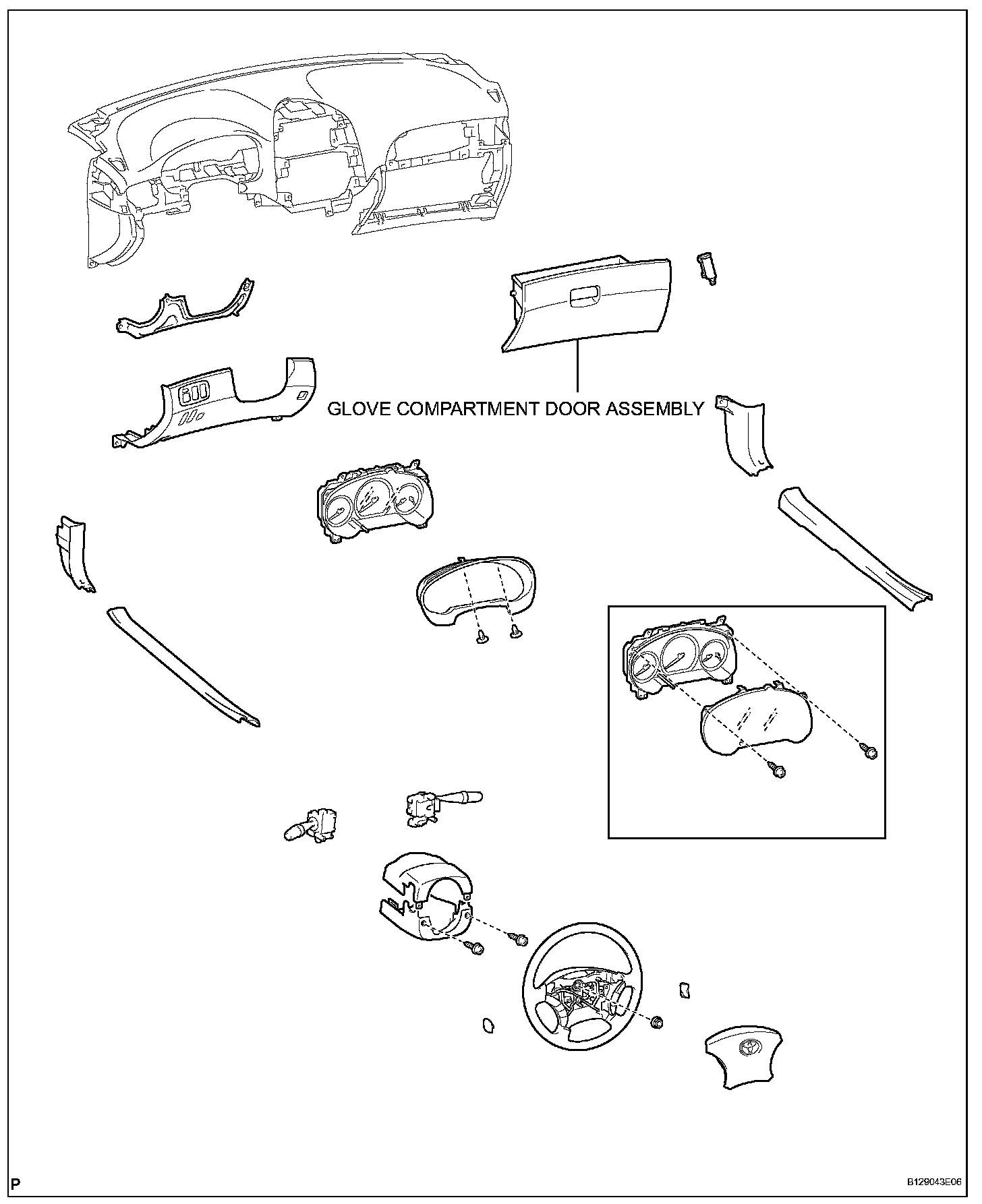 GLOVE COMPARTMENT DOOR ASSEMBLY

P

B129043E06