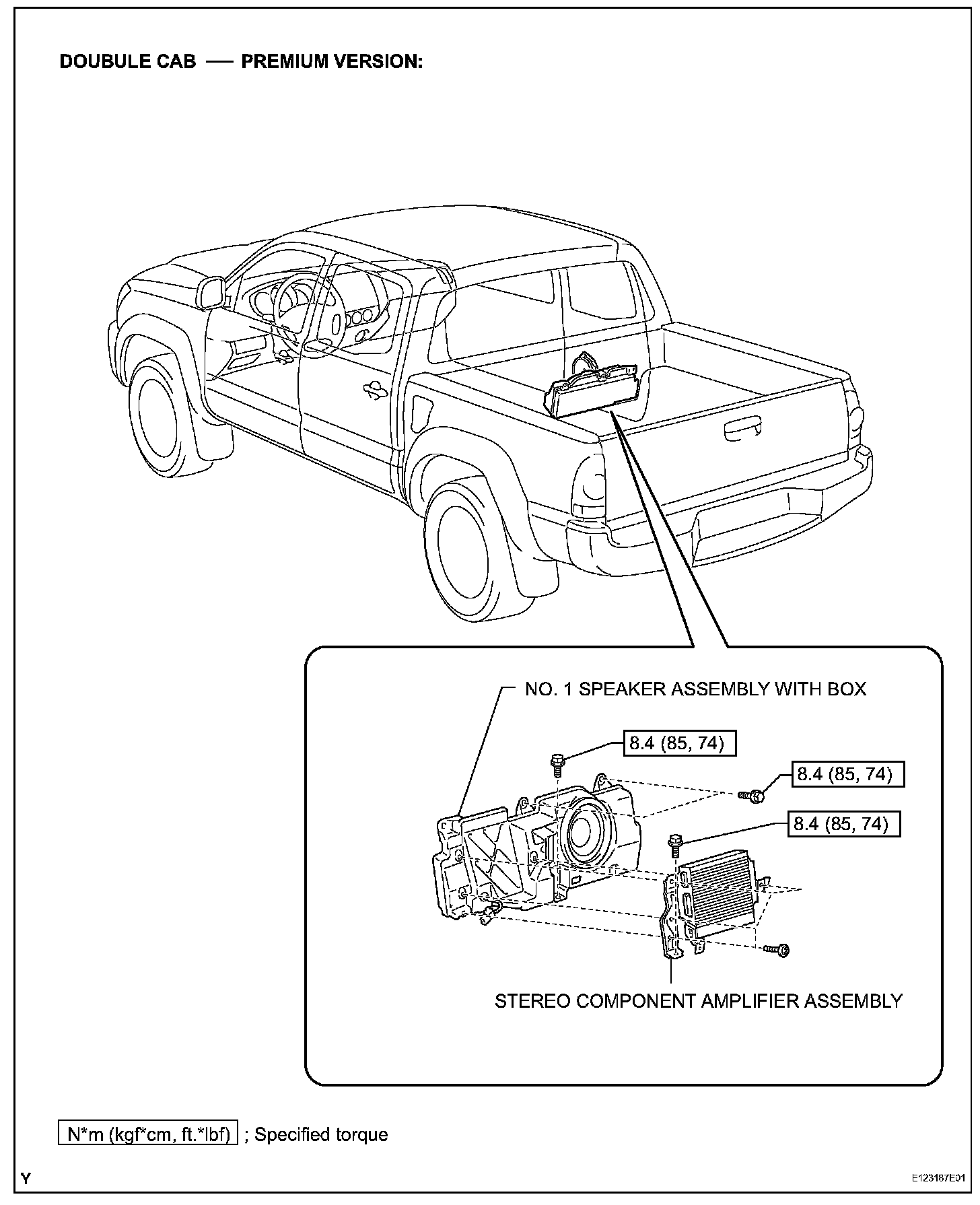 DOUBULE CAB — PREMIUM VERSION:

NO. 1 SPEAKER ASSEMBLY WITH BOX

8.4 (85, 74)

8.4 (85, 74)

8.4 (85, 74)

STEREO COMPONENT AMPLIFIER ASSEMBLY

N*m (kgf*cm, ft.*lbf) ; Specified torque

Y

E123167E01