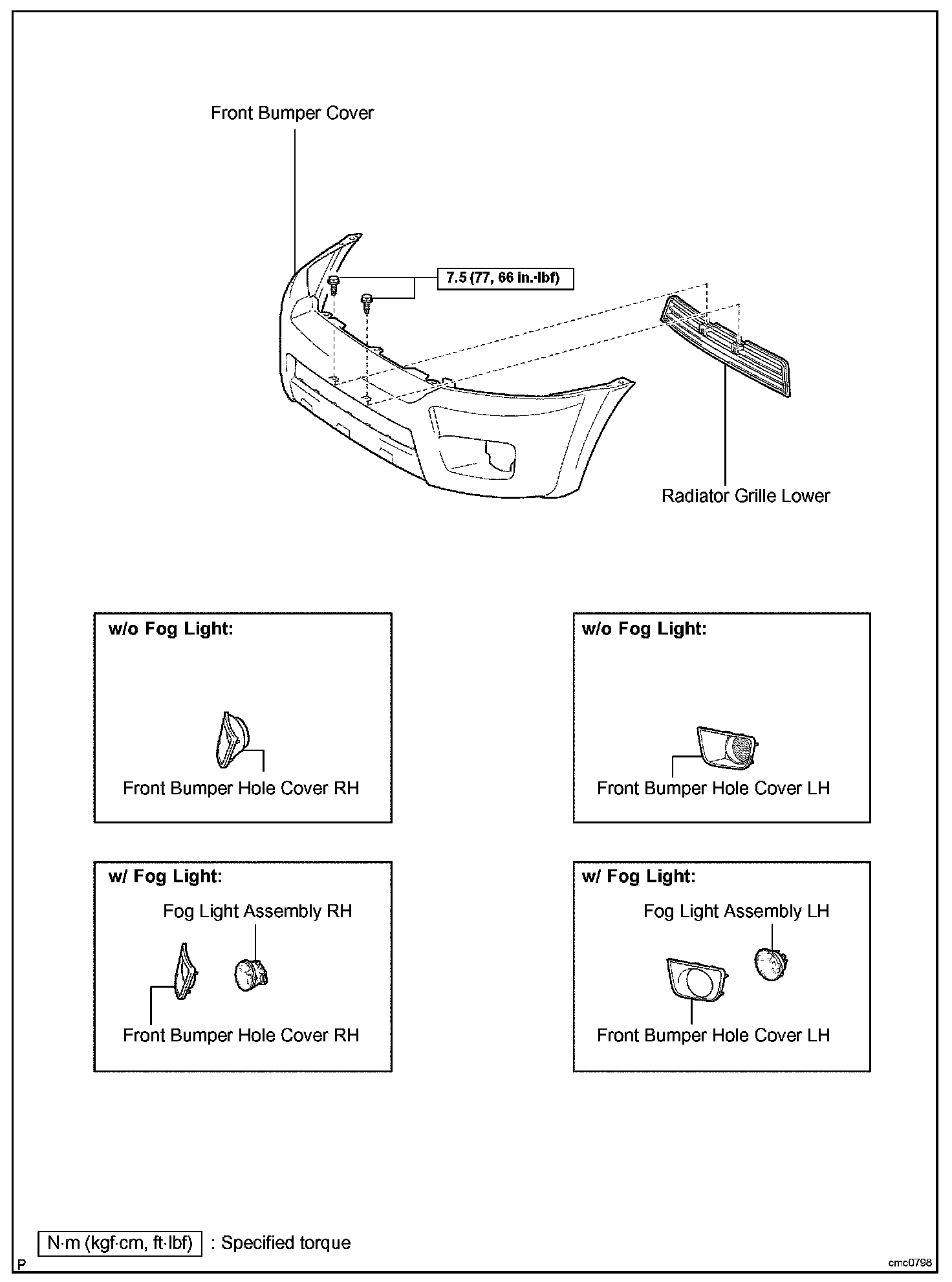 Front Bumper Cover

7.5 (77, 66 in.·lbf)

Radiator Grille Lower

w/o Fog Light:

Front Bumper Hole Cover RH

w/o Fog Light:

Front Bumper Hole Cover LH

w/ Fog Light:

Fog Light Assembly RH

Front Bumper Hole Cover RH

w/ Fog Light:

Fog Light Assembly LH

Front Bumper Hole Cover LH

N·m (kgf·cm, ft·lbf) : Specified torque

P

cmc0798