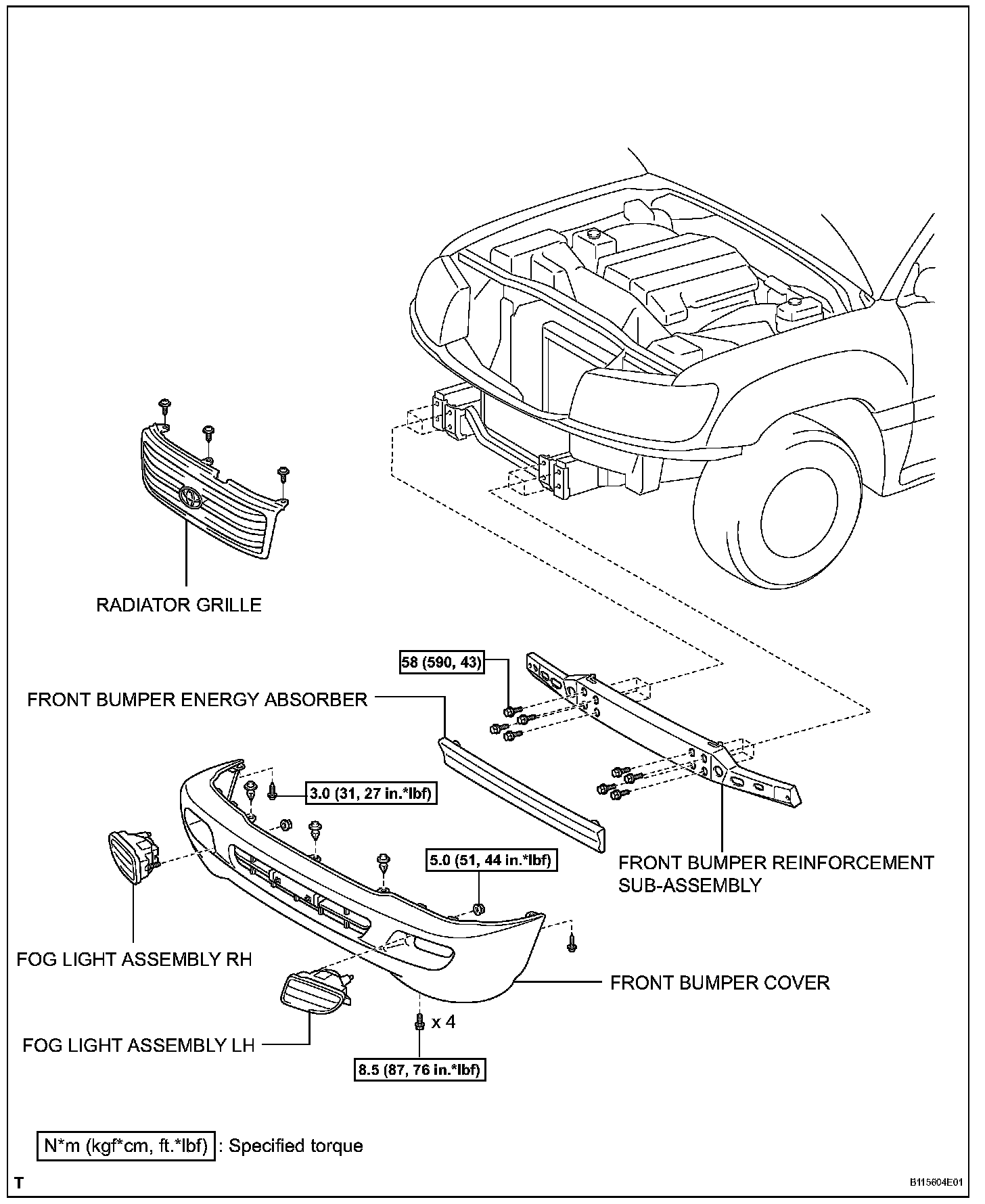 RADIATOR GRILLE

58 (590, 43)

FRONT BUMPER ENERGY ABSORBER

3.0 (31, 27 in.*lbf)

5.0 (51, 44 in.*lbf)

FRONT BUMPER REINFORCEMENT SUB-ASSEMBLY

FOG LIGHT ASSEMBLY RH

FRONT BUMPER COVER

x 4

FOG LIGHT ASSEMBLY LH

8.5 (87, 76 in.*lbf)

N*m (kgf*cm, ft.*lbf) : Specified torque

T

B115604E01