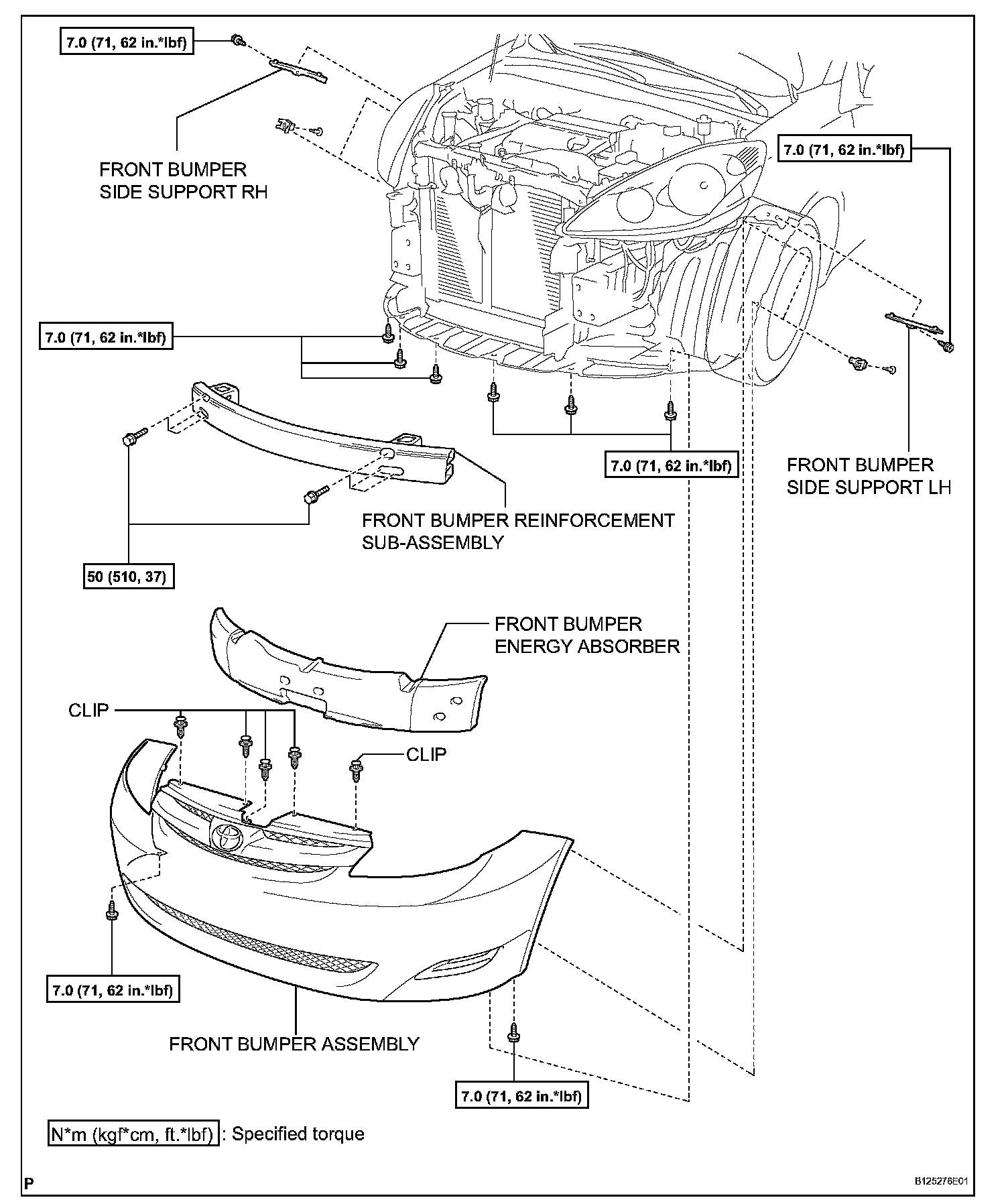 7.0 (71, 62 in.*lbf)

FRONT BUMPER SIDE SUPPORT RH

7.0 (71, 62 in.*lbf)

7.0 (71, 62 in.*lbf)

7.0 (71, 62 in.*lbf)

FRONT BUMPER SIDE SUPPORT LH

FRONT BUMPER REINFORCEMENT SUB-ASSEMBLY

50 (510, 37)

FRONT BUMPER ENERGY ABSORBER

CLIP

CLIP

7.0 (71, 62 in.*lbf)

FRONT BUMPER ASSEMBLY

7.0 (71, 62 in.*lbf)

N*m (kgf*cm, ft.*lbf) : Specified torque

P

B125276E01